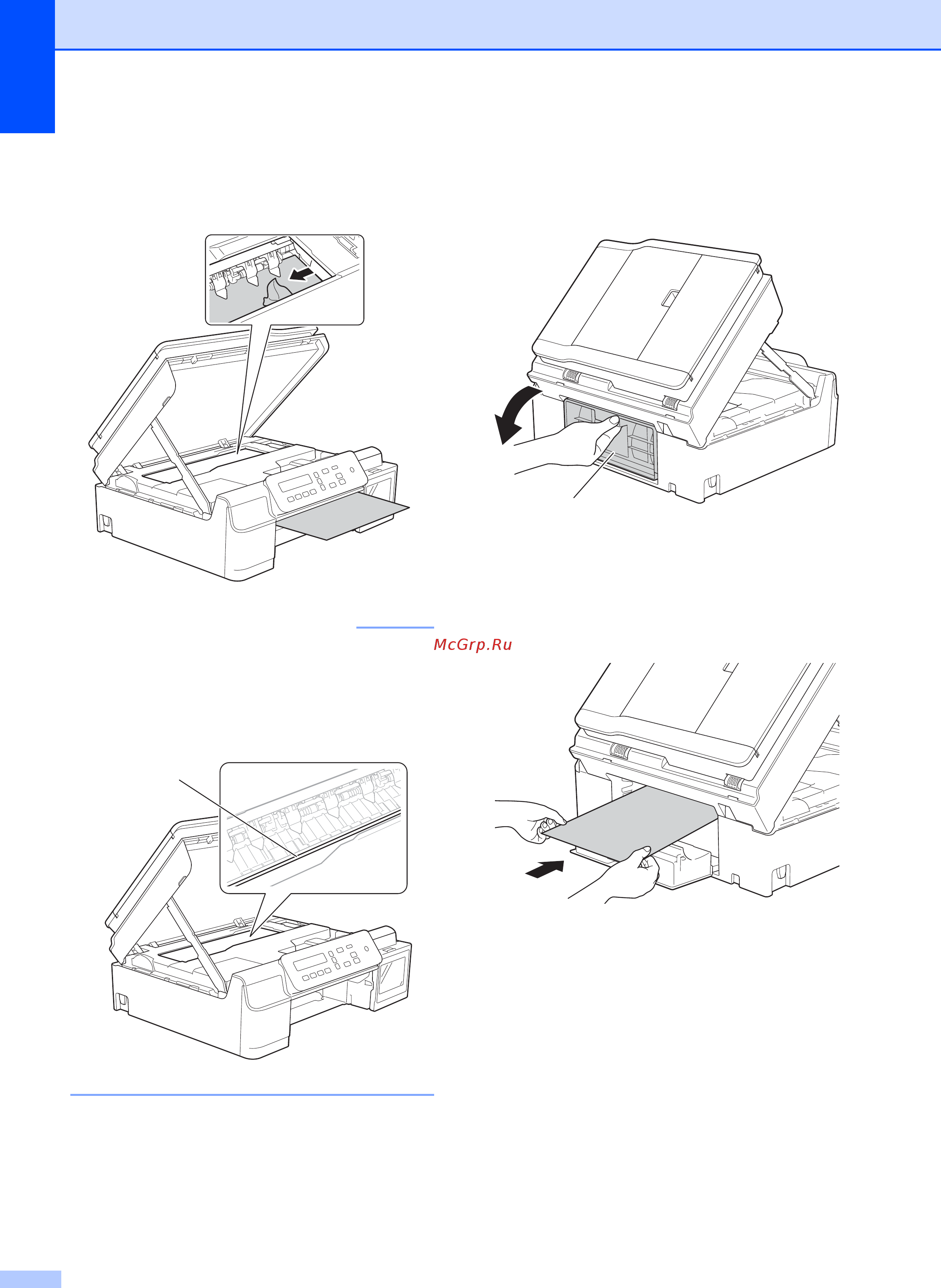 McGrp.Ru