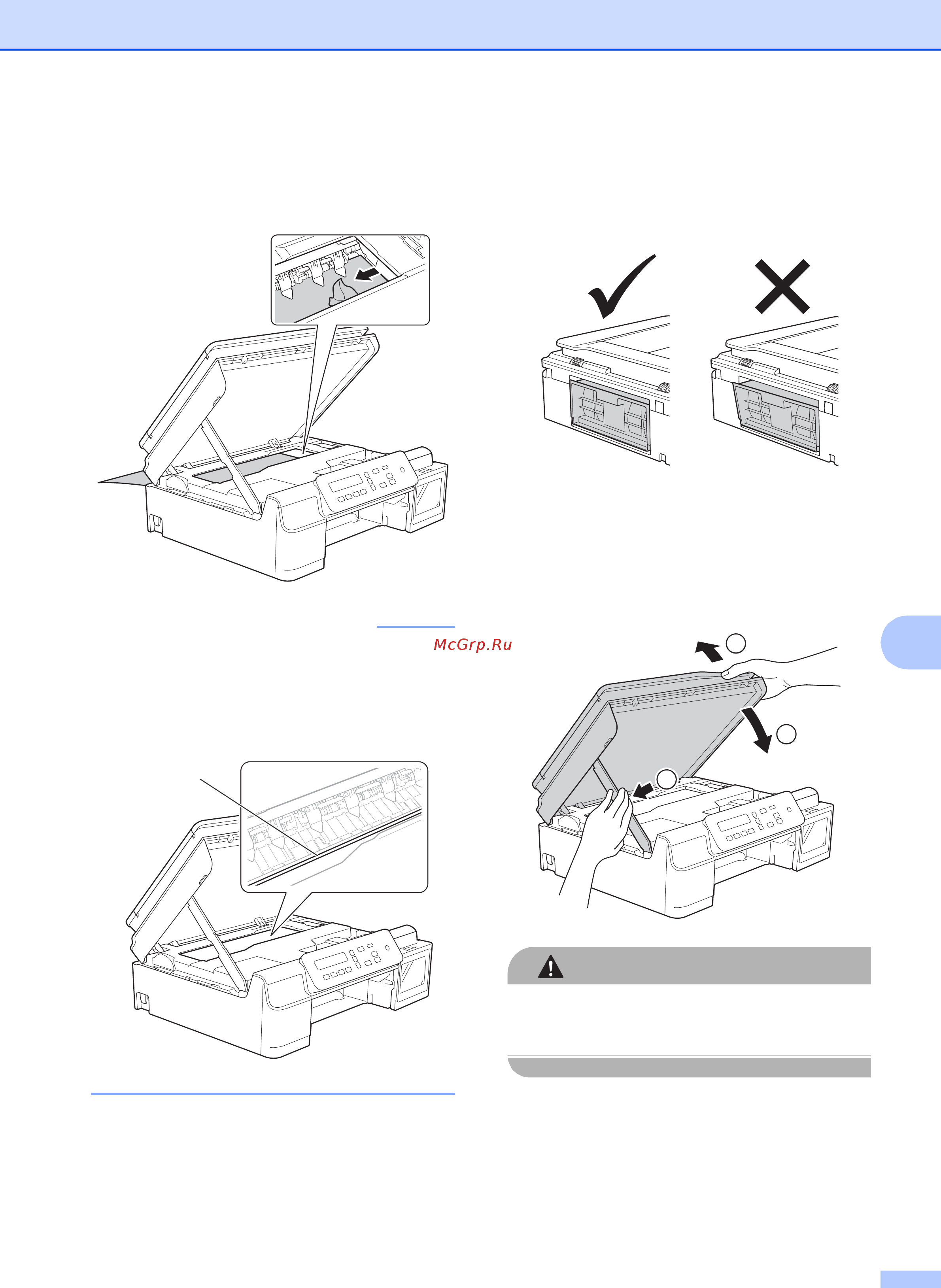 McGrp.Ru