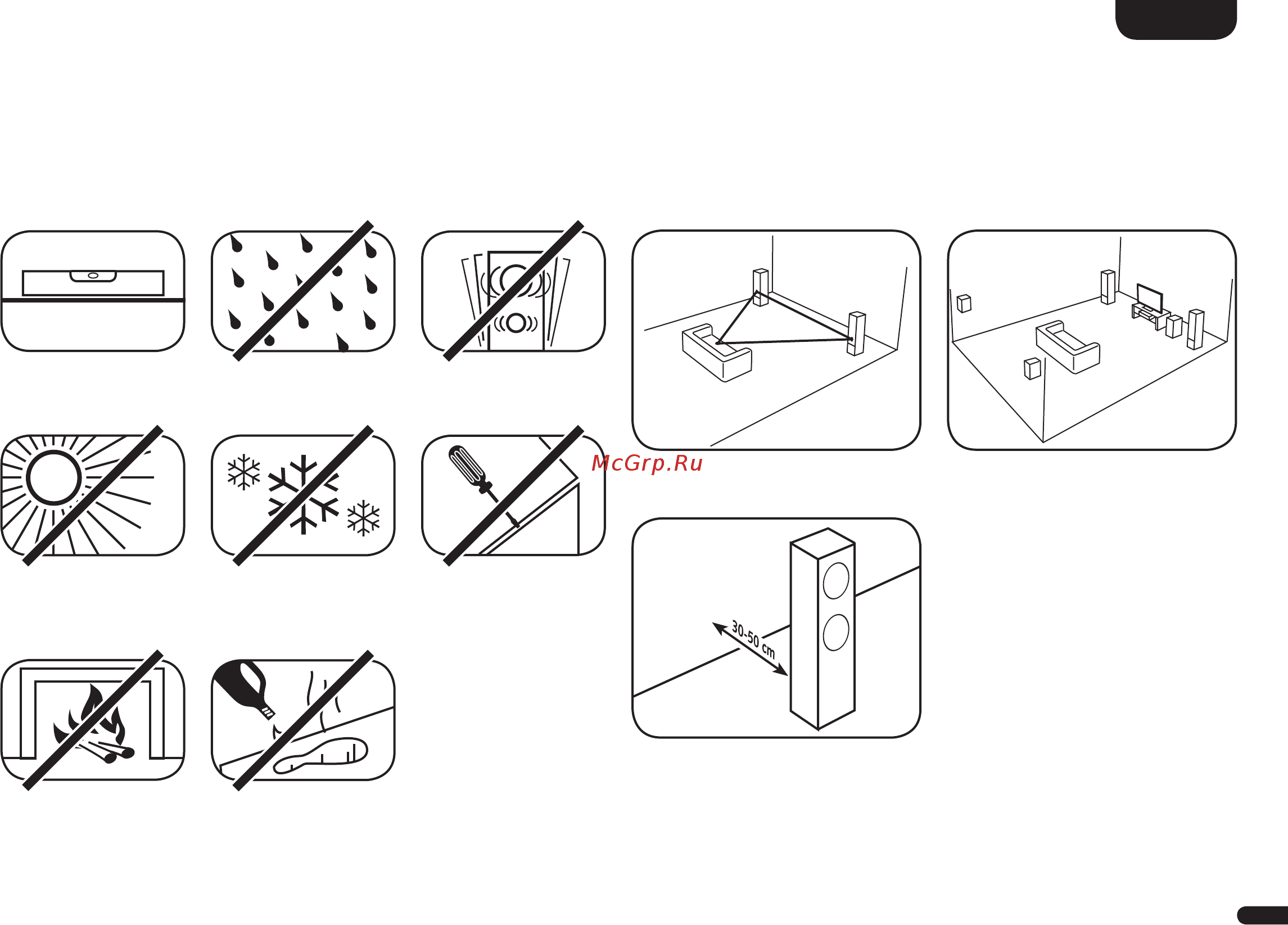 McGrp.Ru

30-50 cm