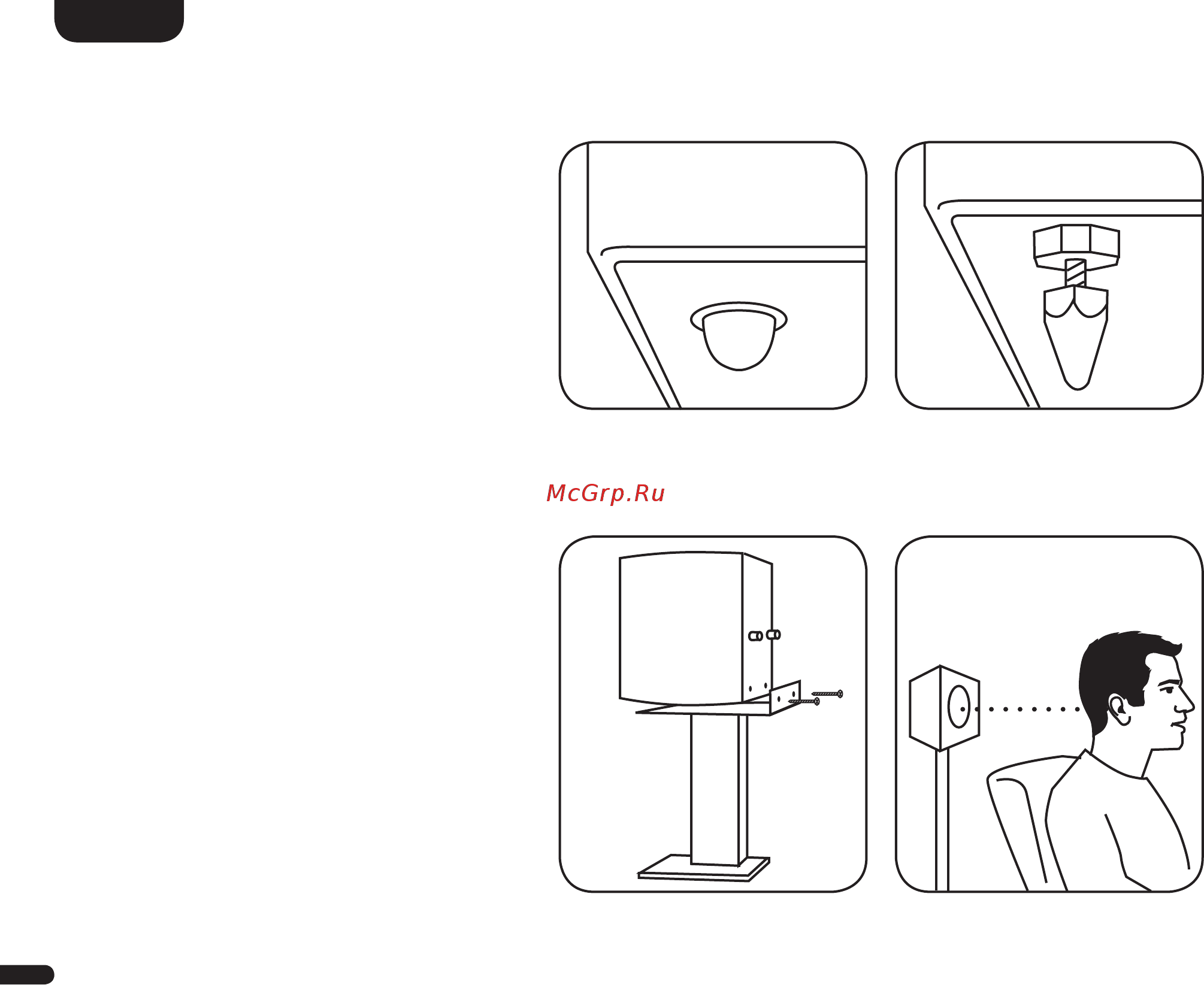 McGrp.Ru