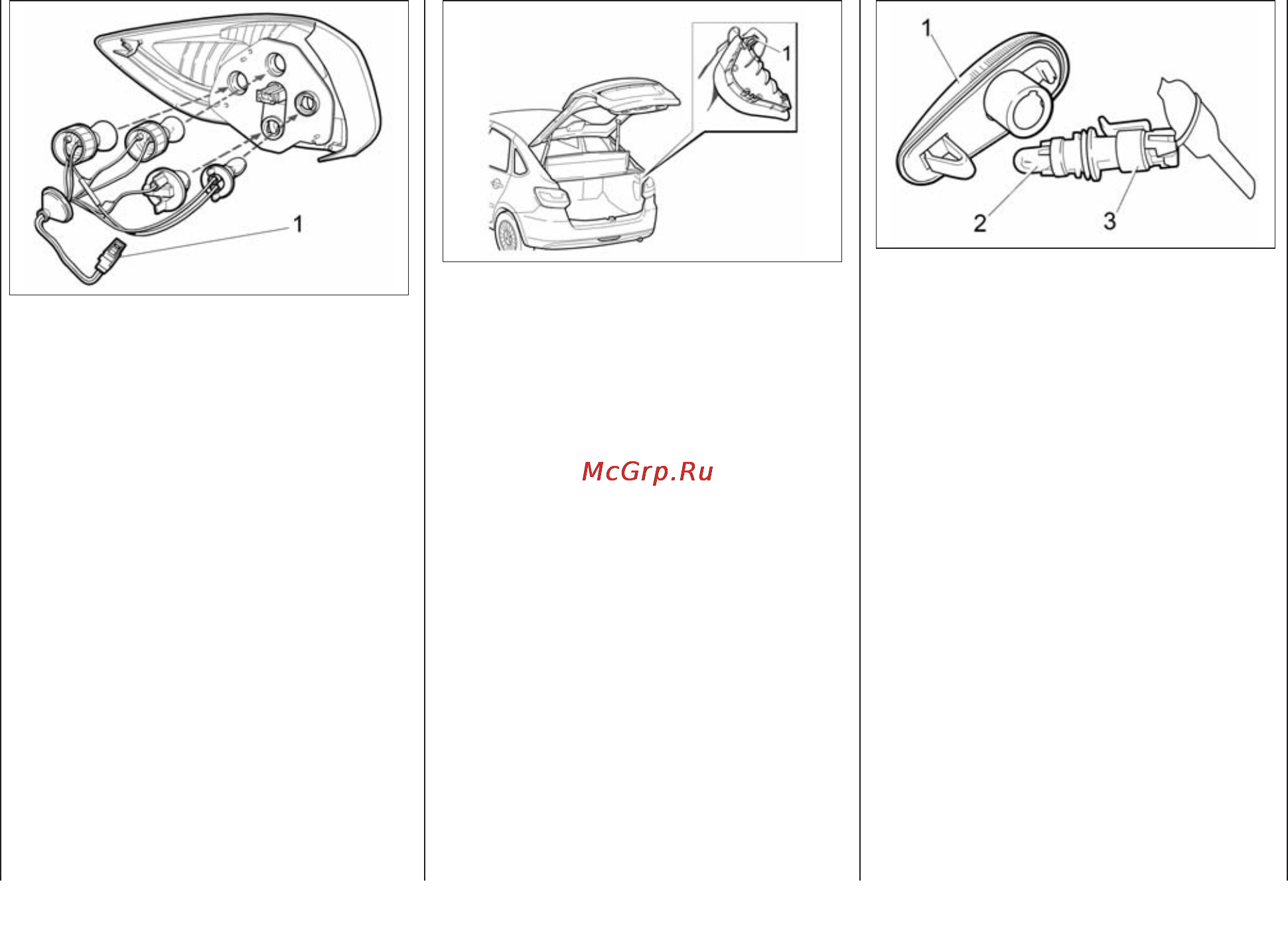 1

1

McGrp.Ru

1

2

3