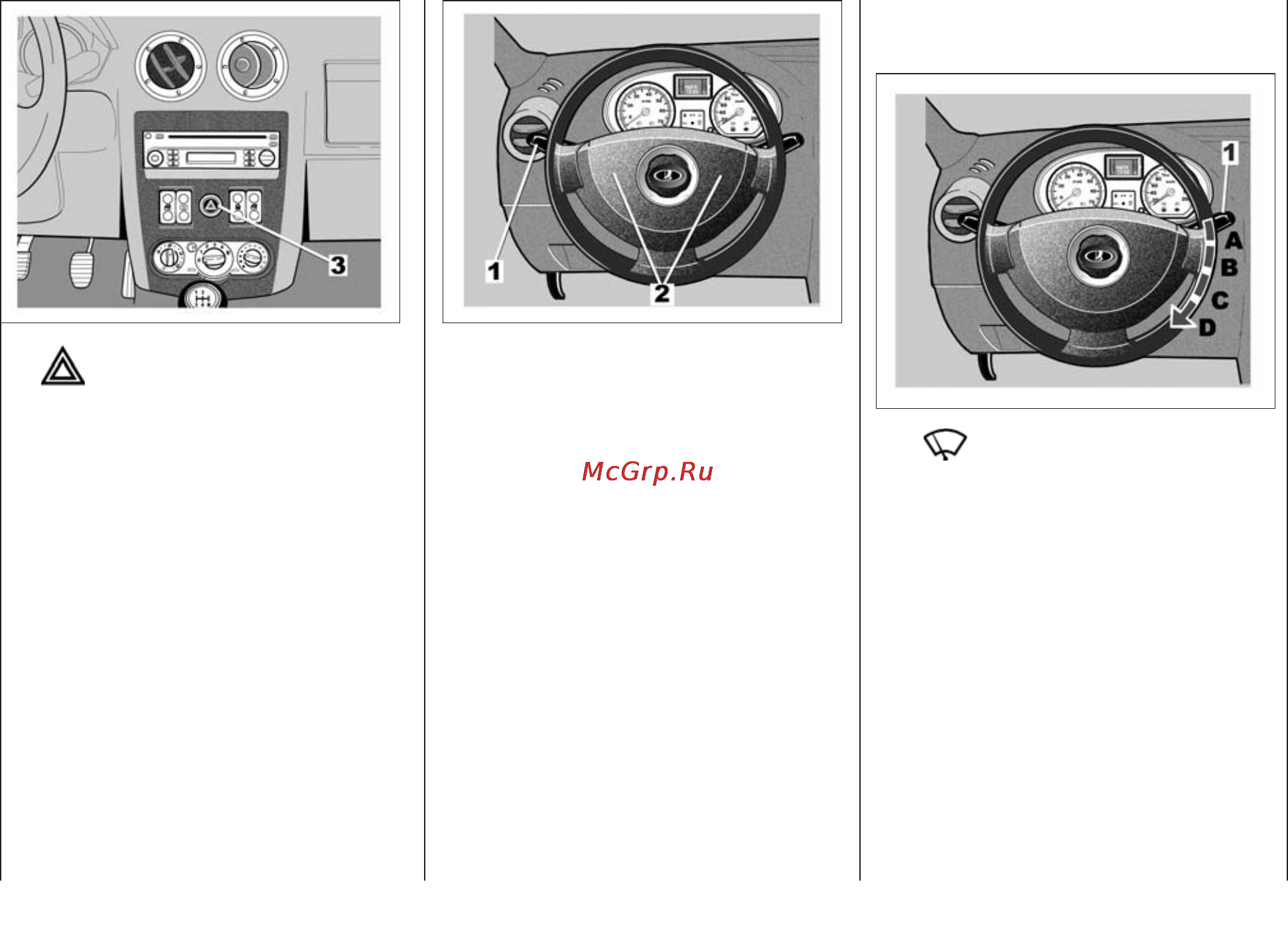 3

1

2

McGrp.Ru

1

A

B

C

D