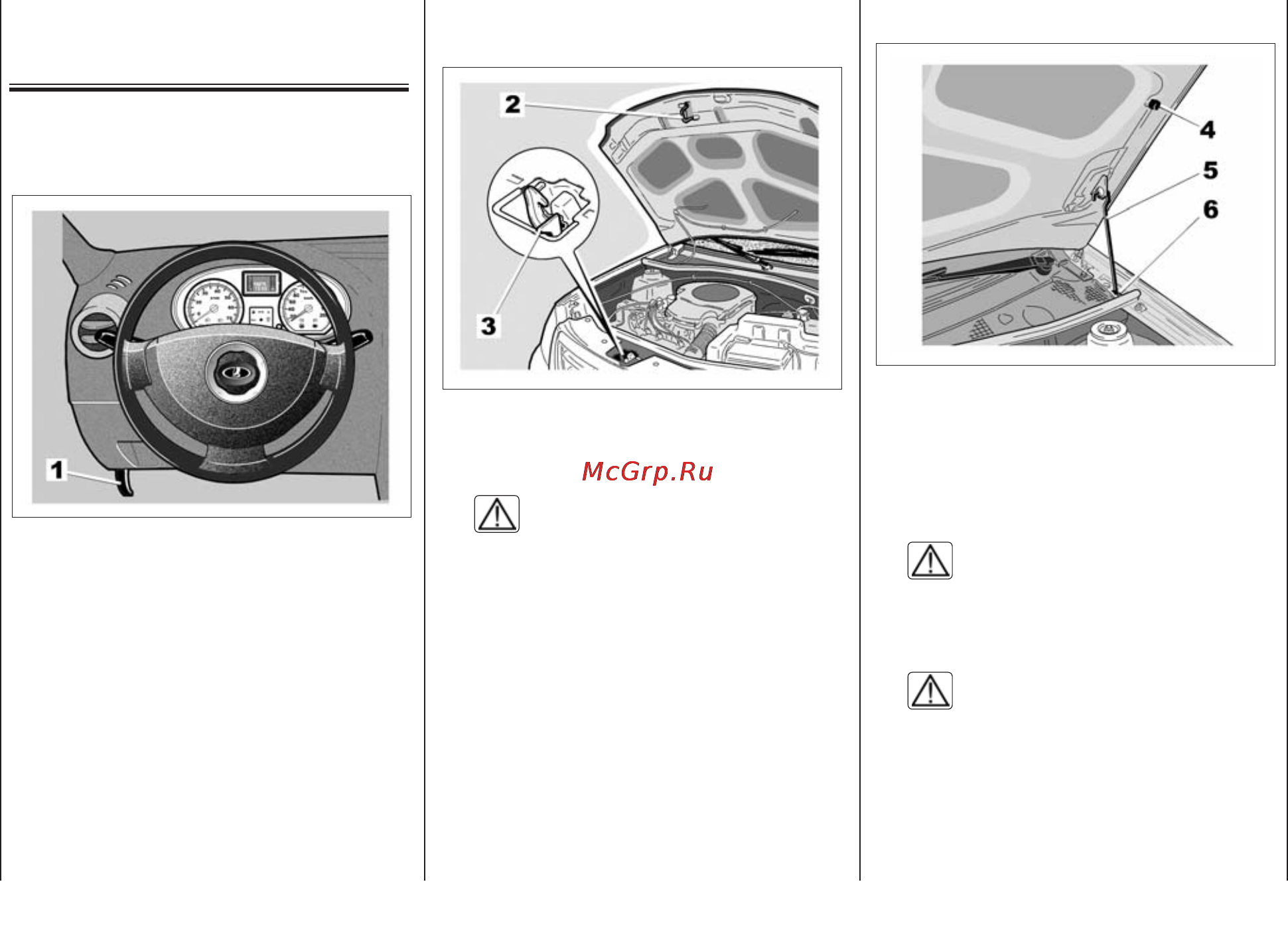 1

2

3

McGrp.Ru

4

5

6