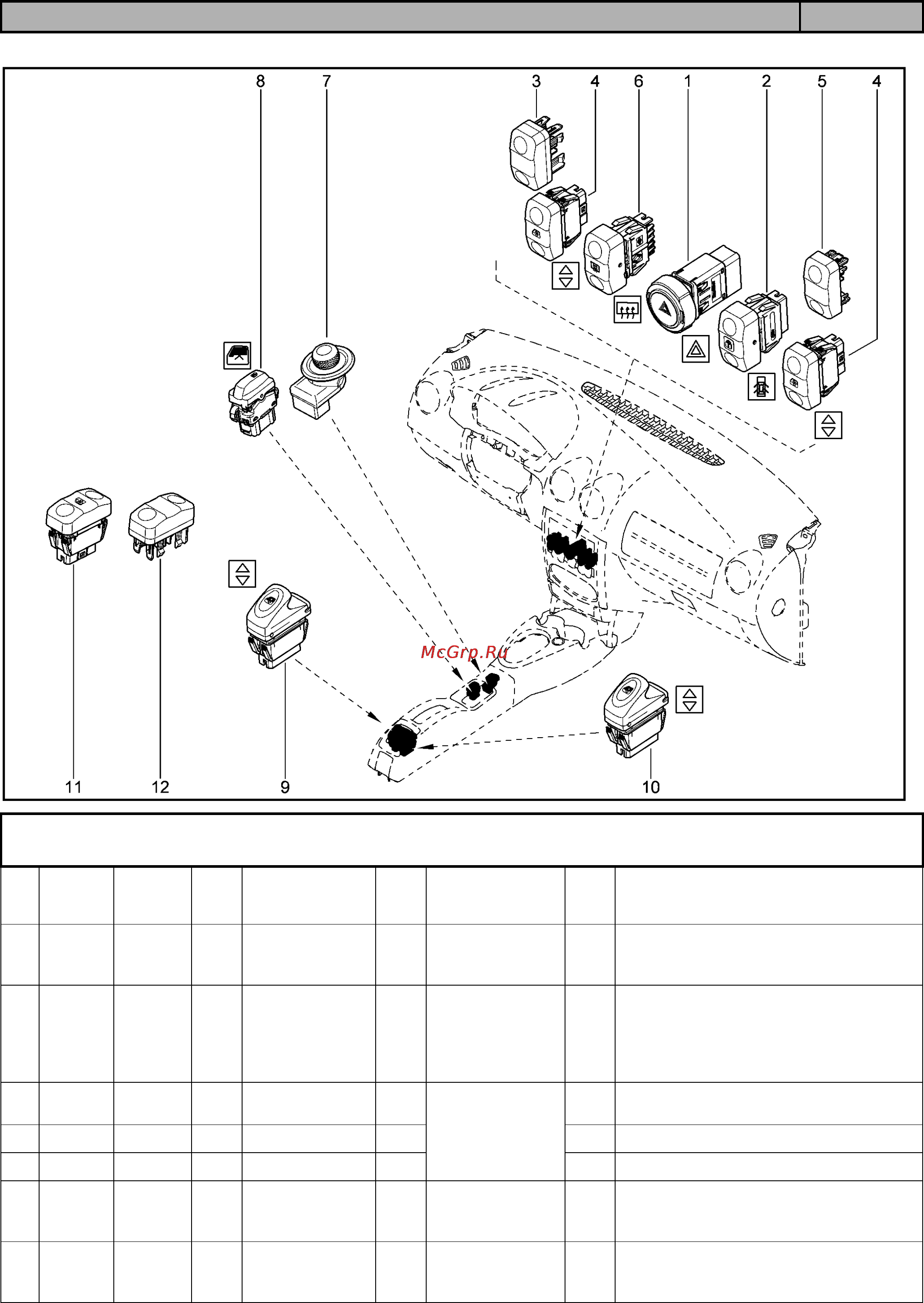 8 7 3 4 6 1 2 5 4

McGrp.Ru

11 12 9 10