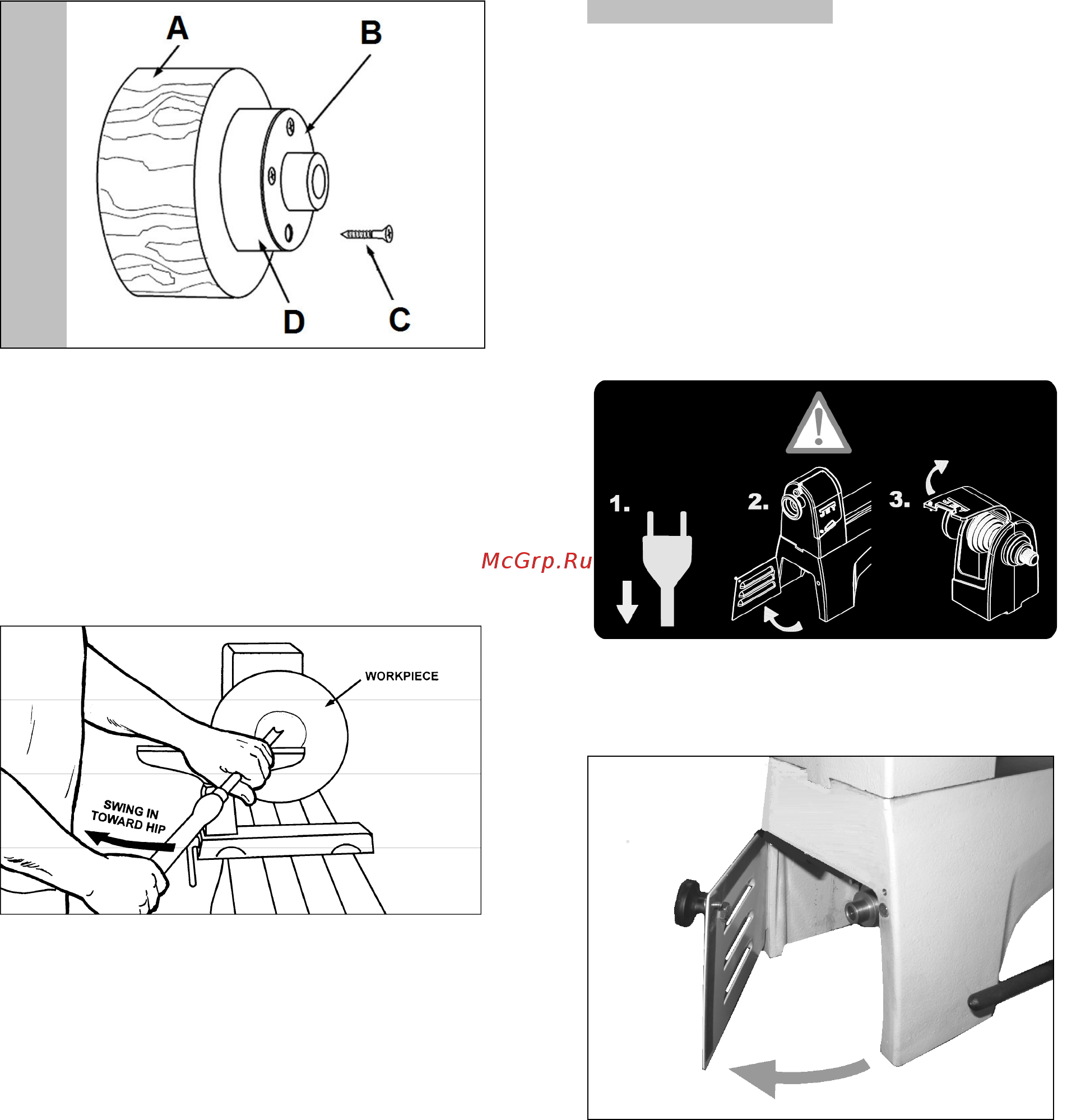 A
B
D
C

McGrp.Ru

1.
2.
3.

WORKPIECE
SWING IN TOWARD HIP