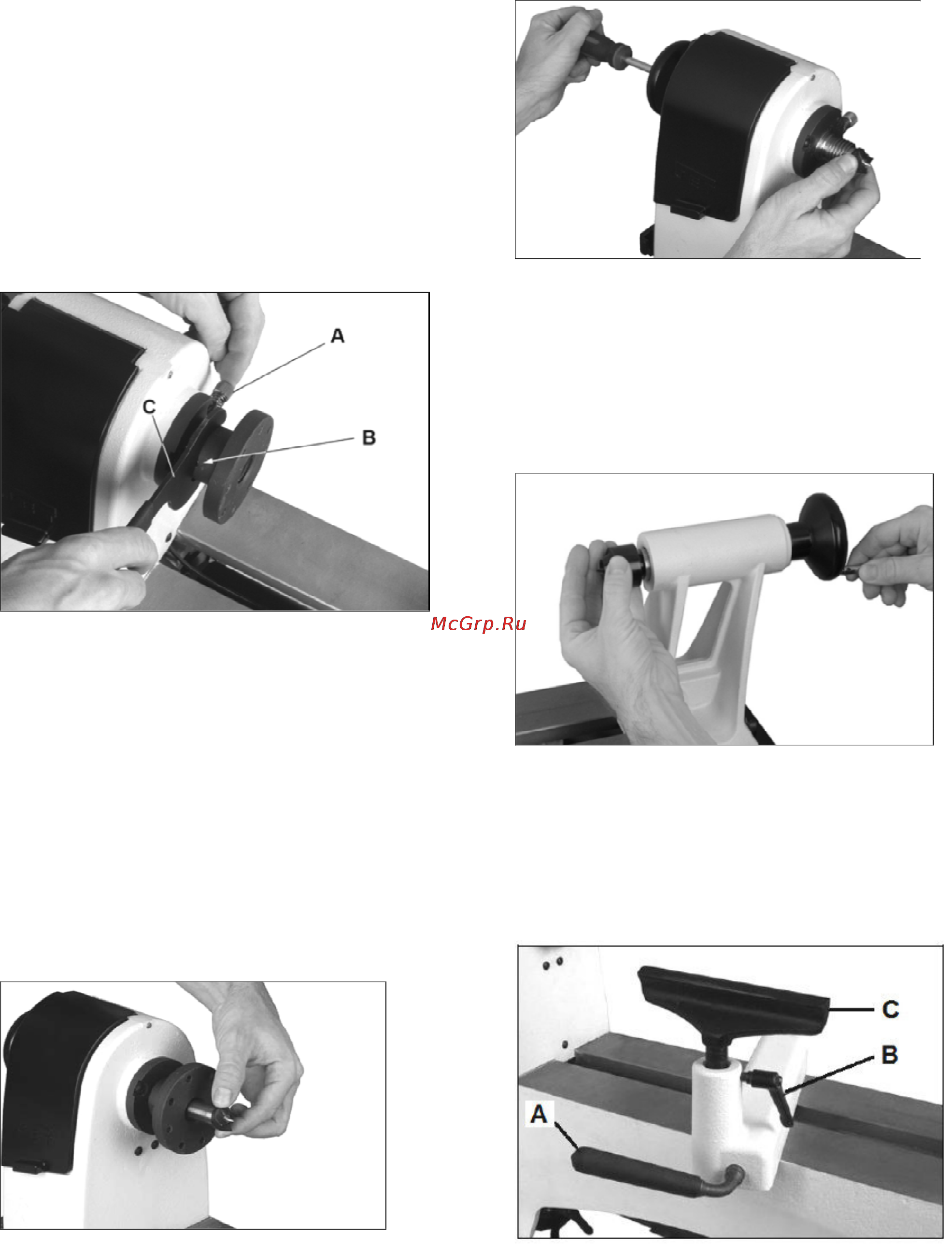 A

C

B

McGrp.Ru

C

B

A