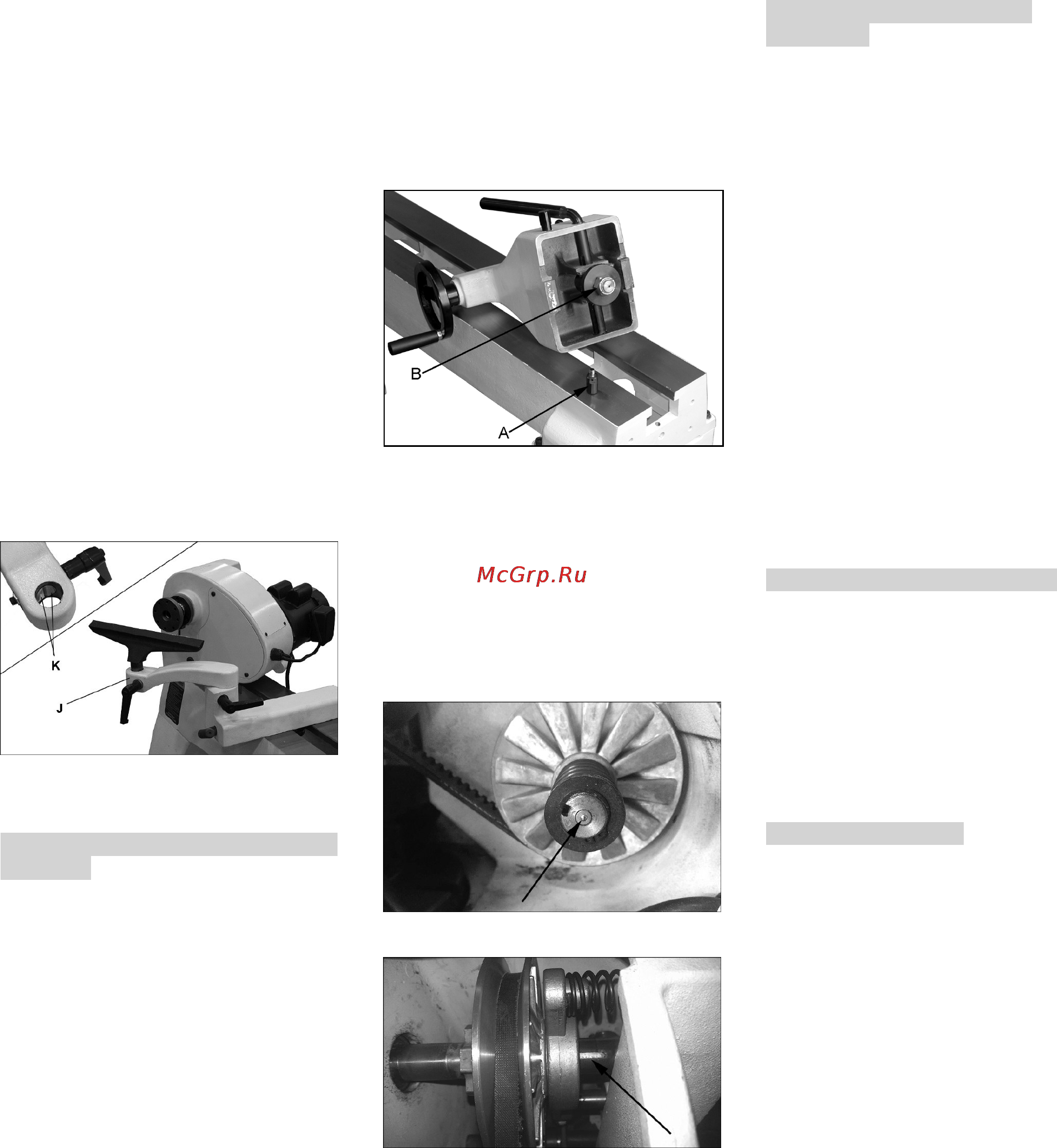 B

A

McGrp.Ru

K

J