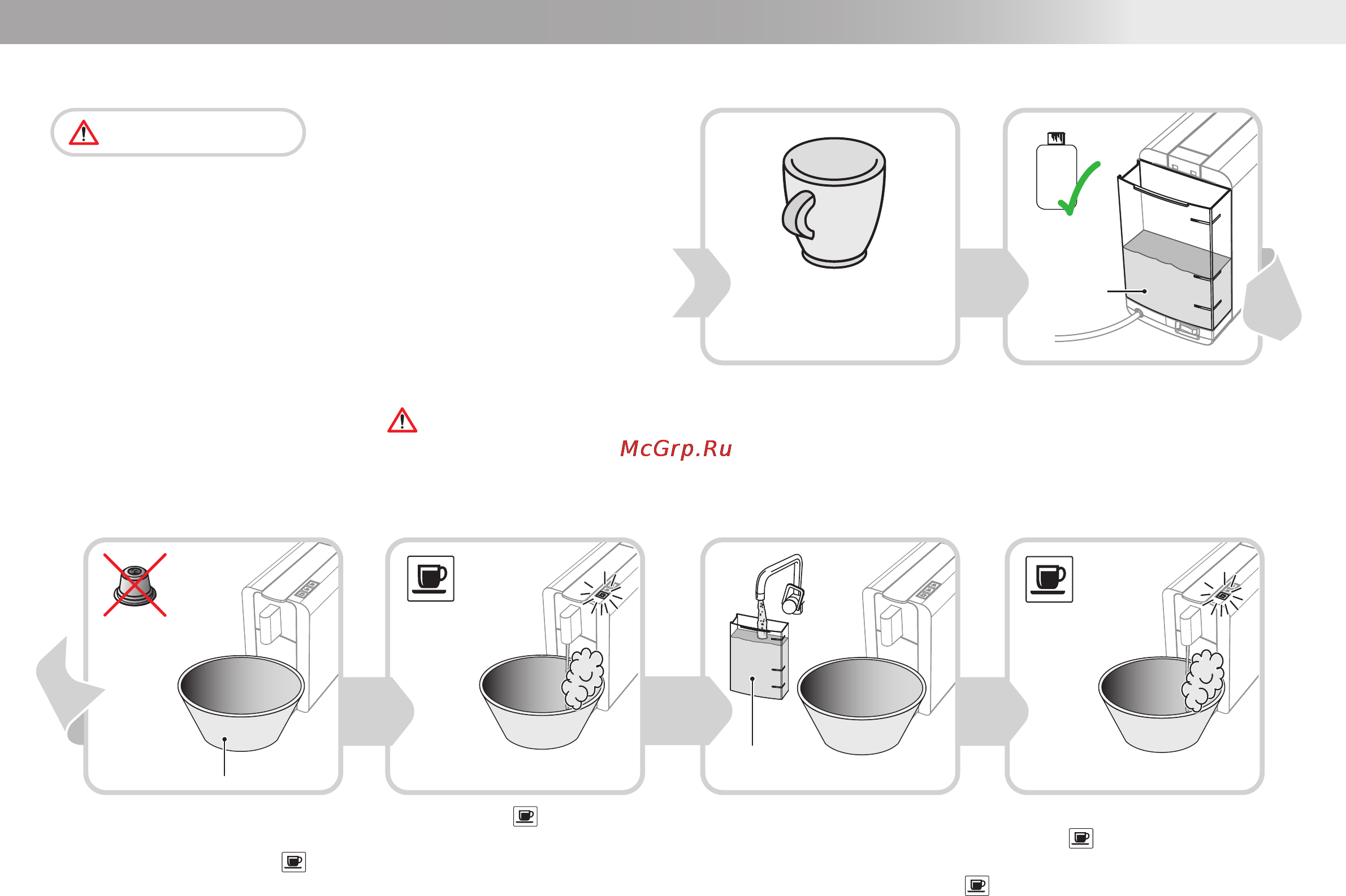 McGrp.Ru