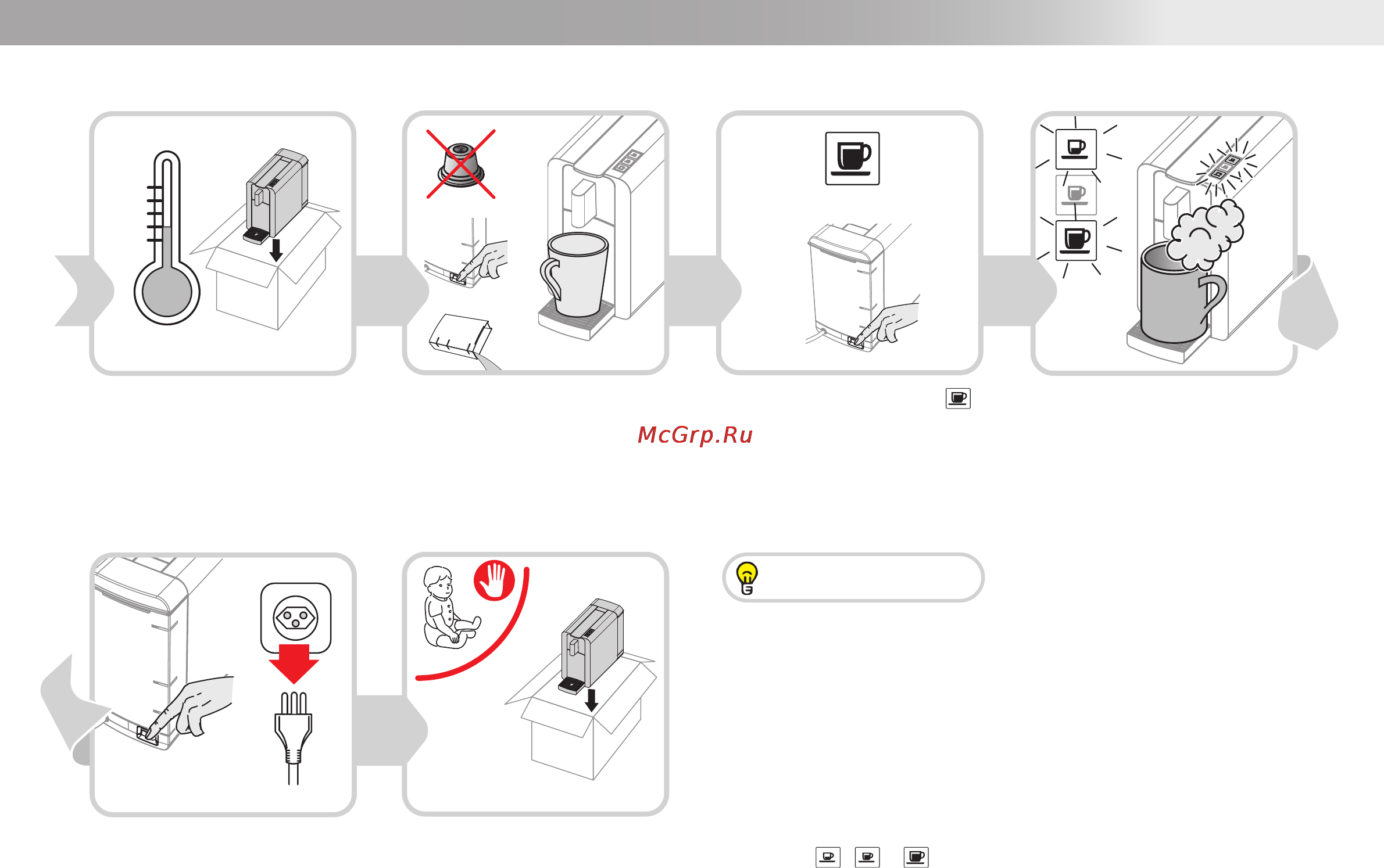 McGrp.Ru