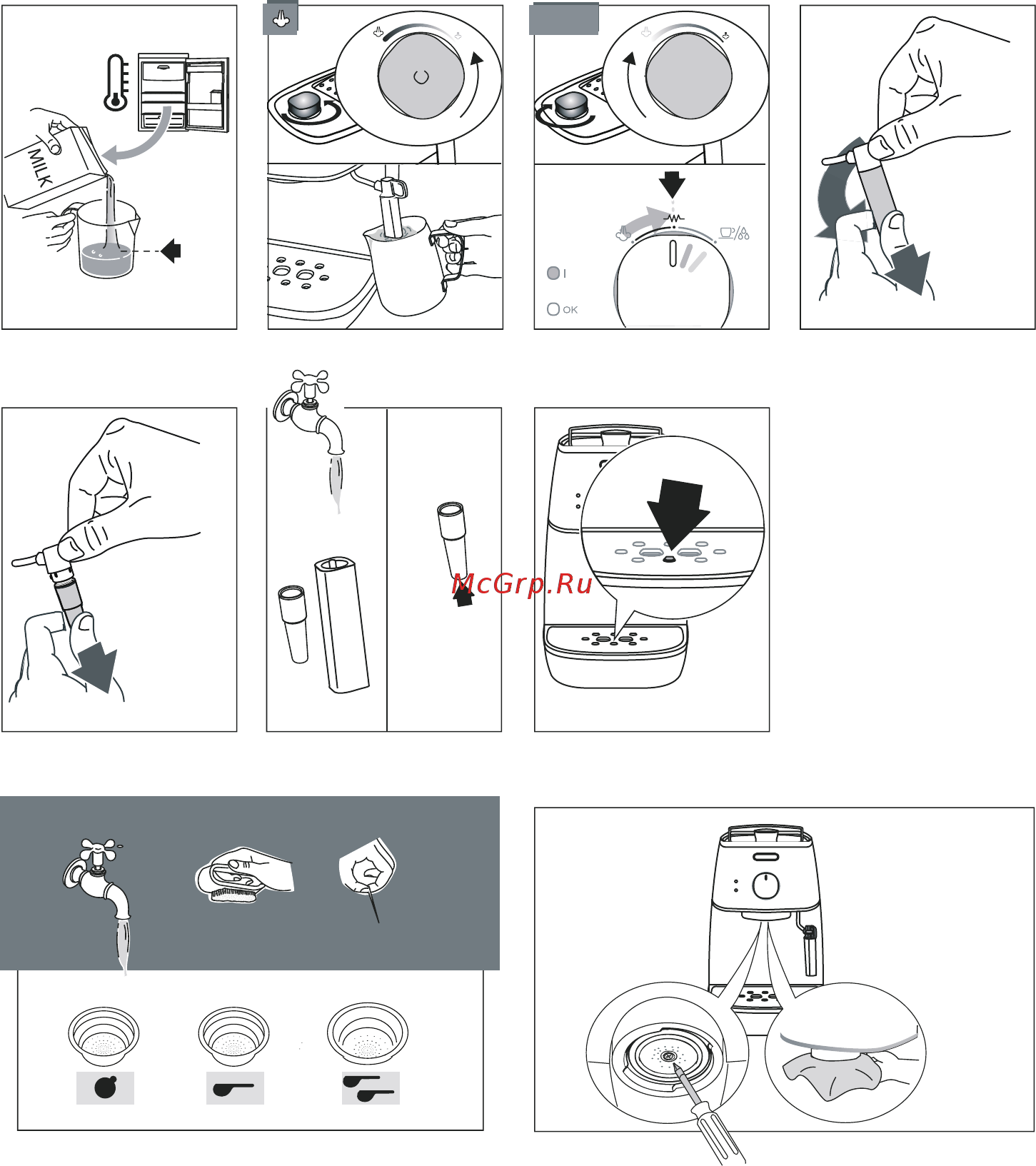 MILK

I

OK

McGrp.Ru