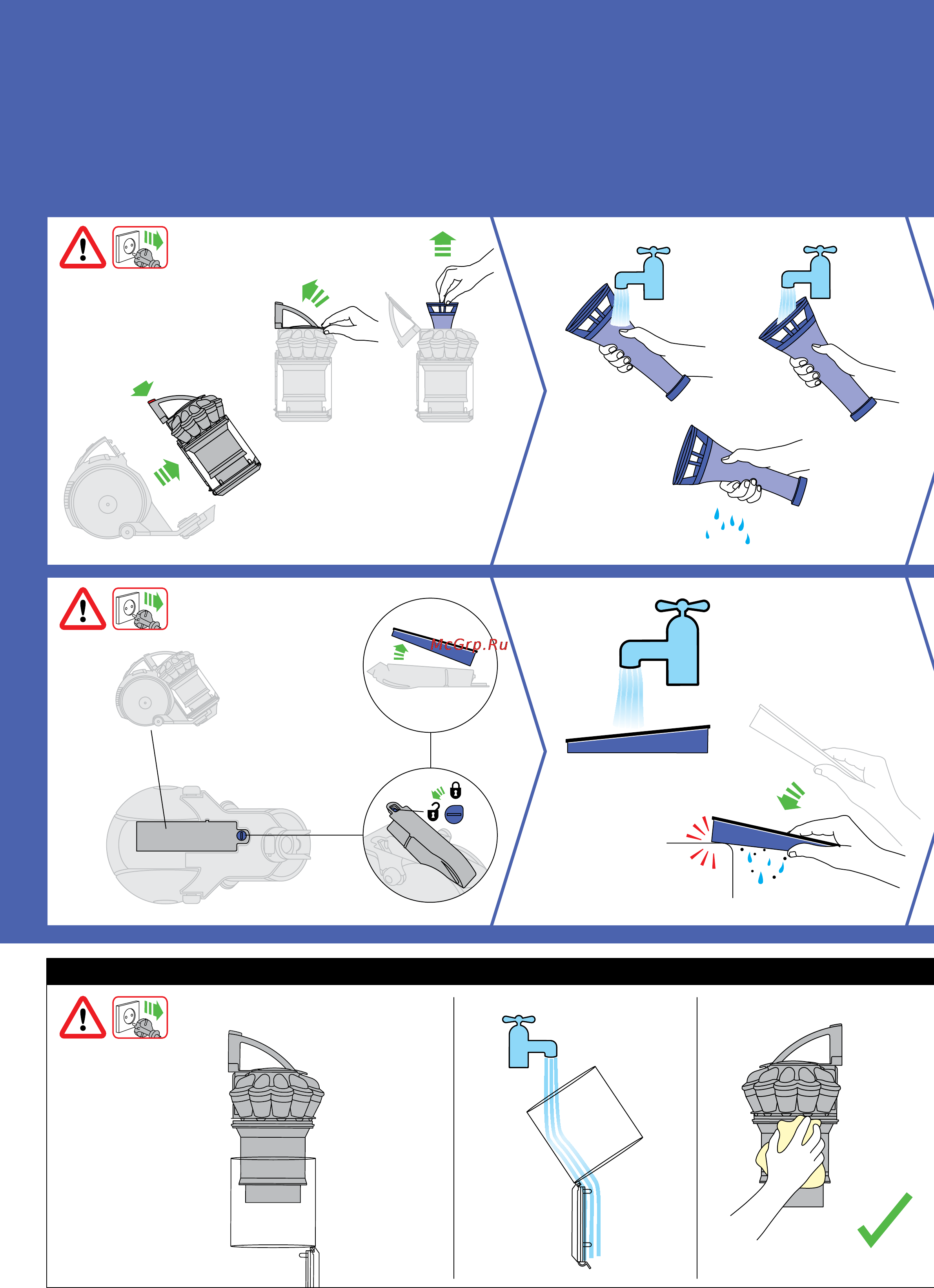 McGrp.Ru