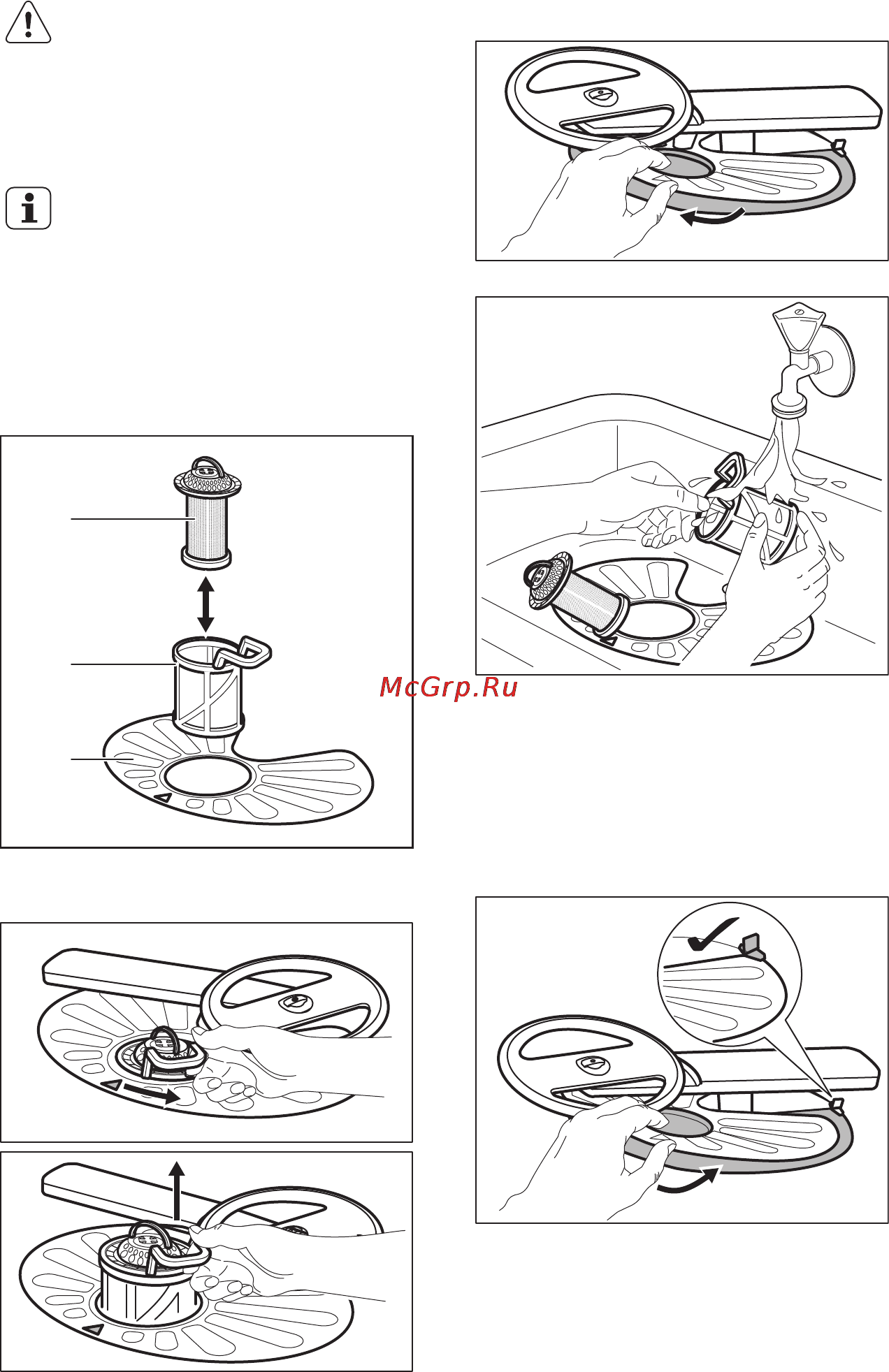 McGrp.Ru