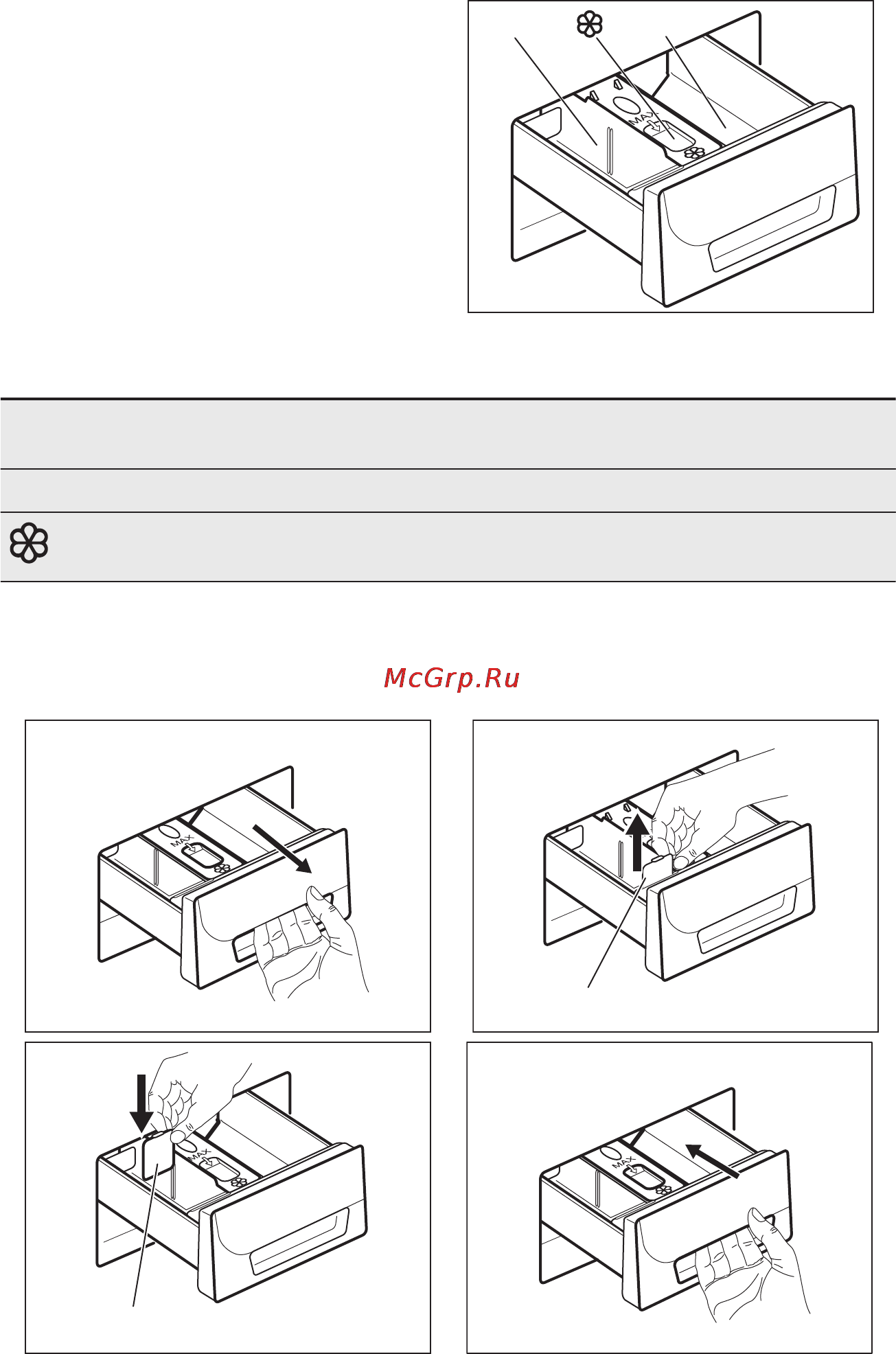 MAX

McGrp.Ru

MAX

MAX

MAX