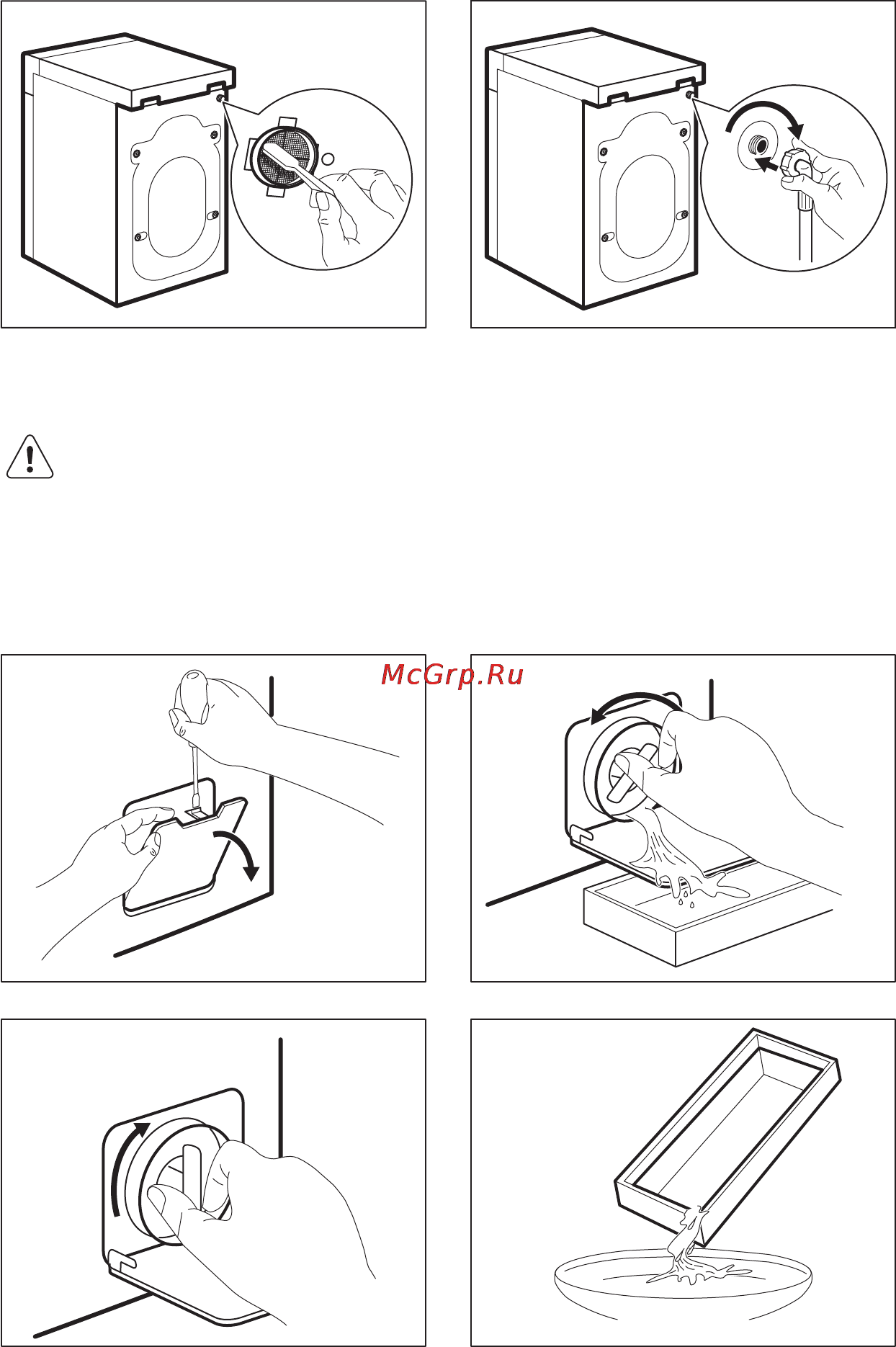 McGrp.Ru