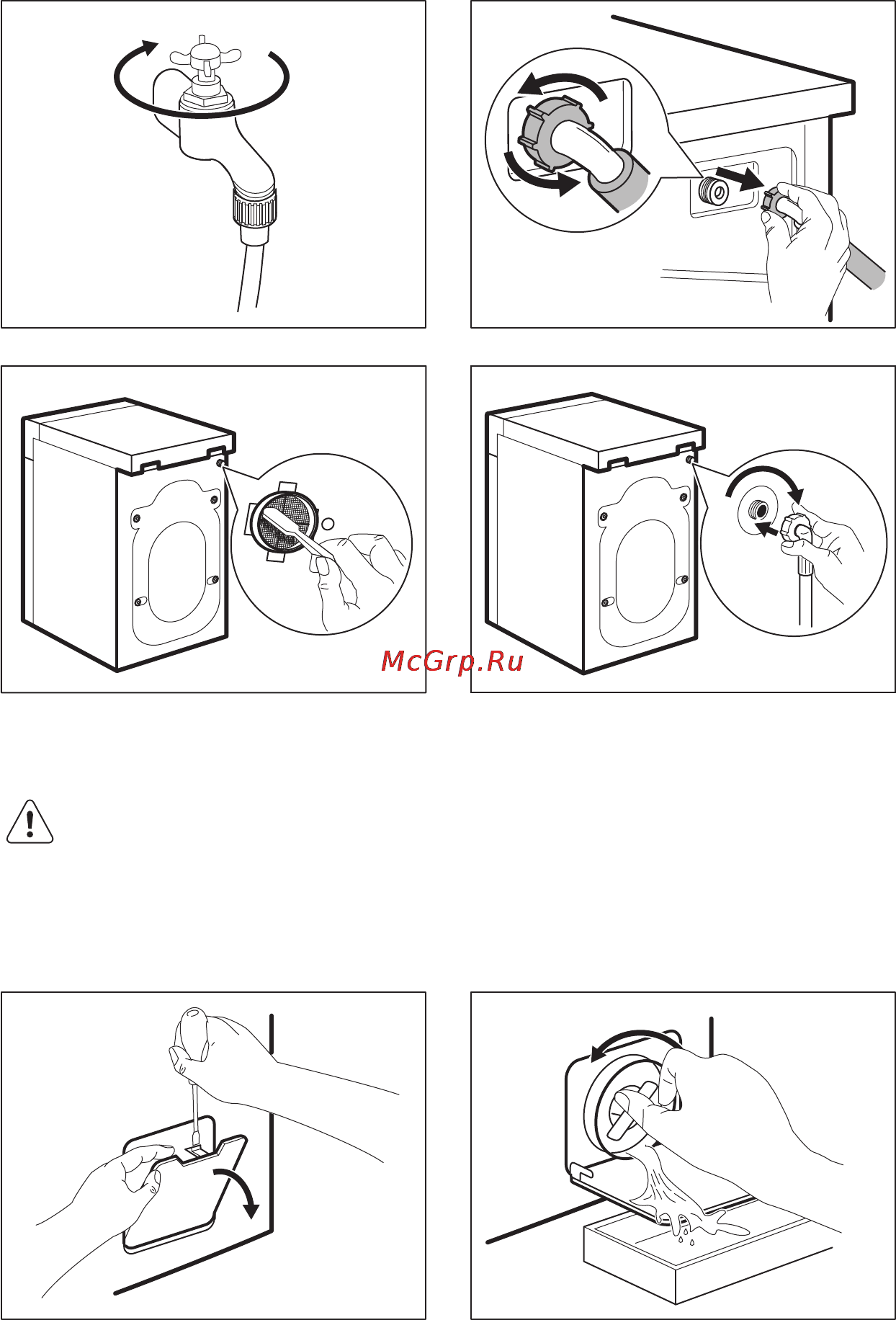 McGrp.Ru