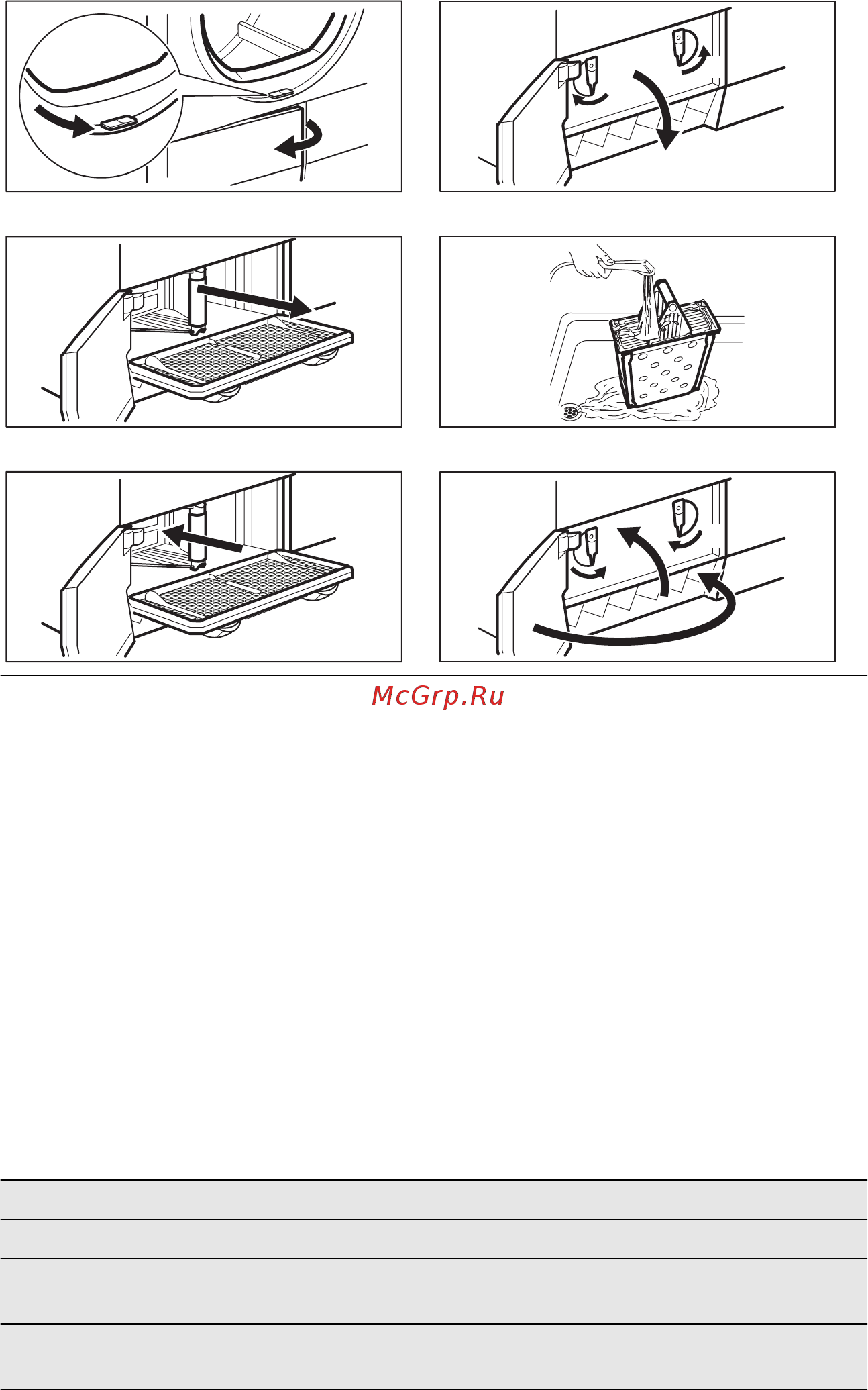 McGrp.Ru