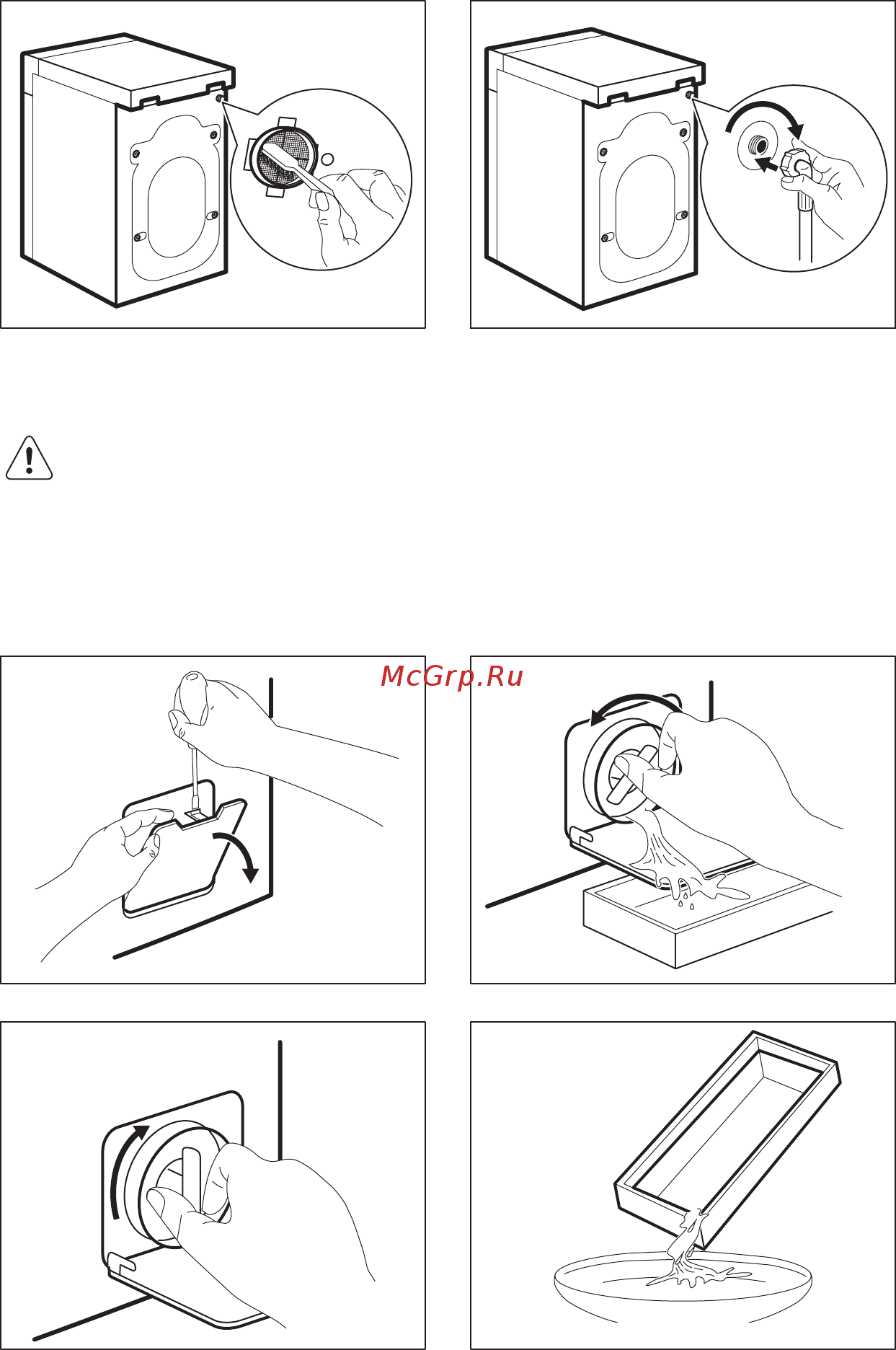 McGrp.Ru