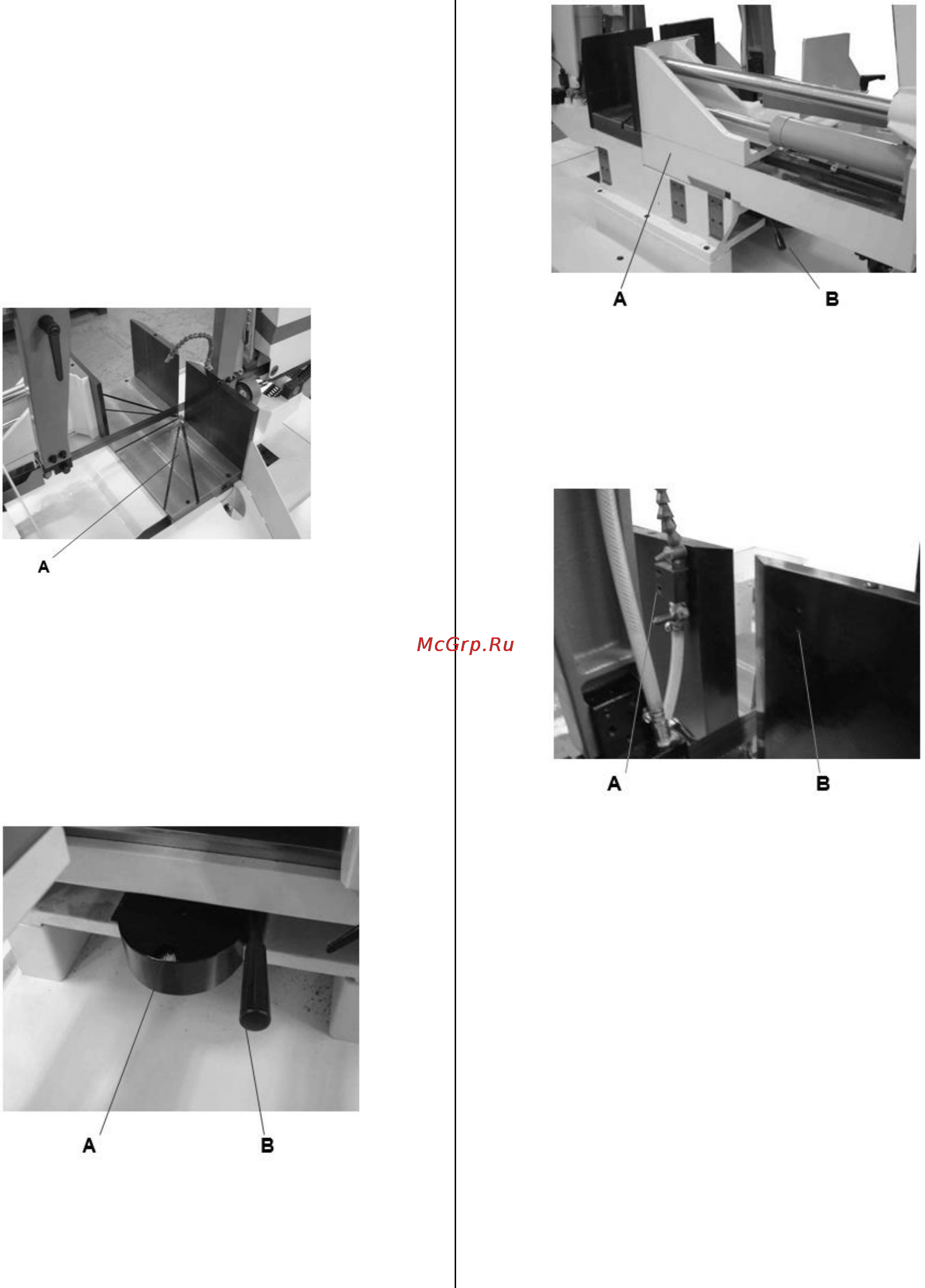 A

A B

McGrp.Ru

A B

A B