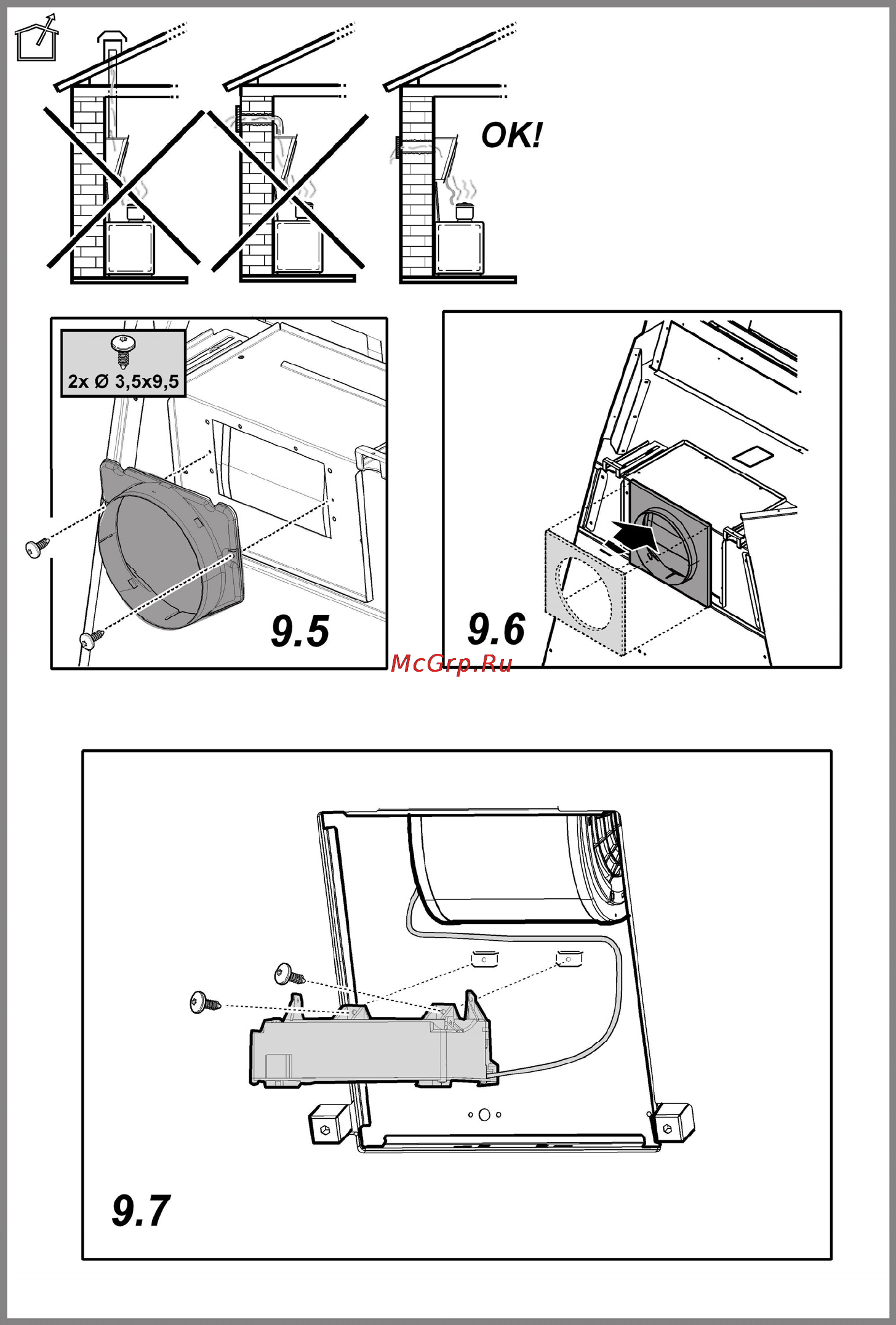 OK!

2x Ø 3,5x9,5

9.5

9.6

McGrp.Ru

9.7