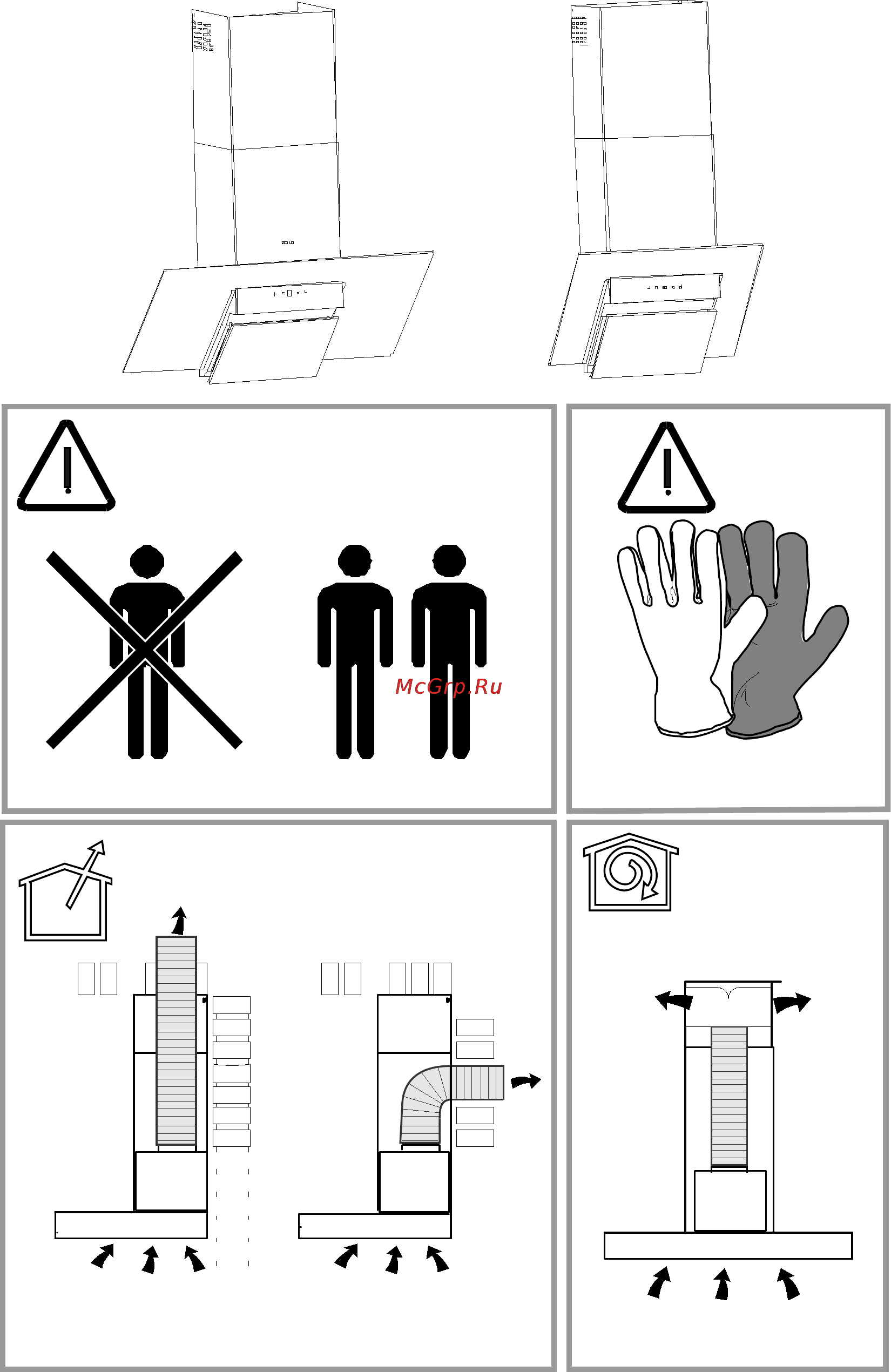 McGrp.Ru