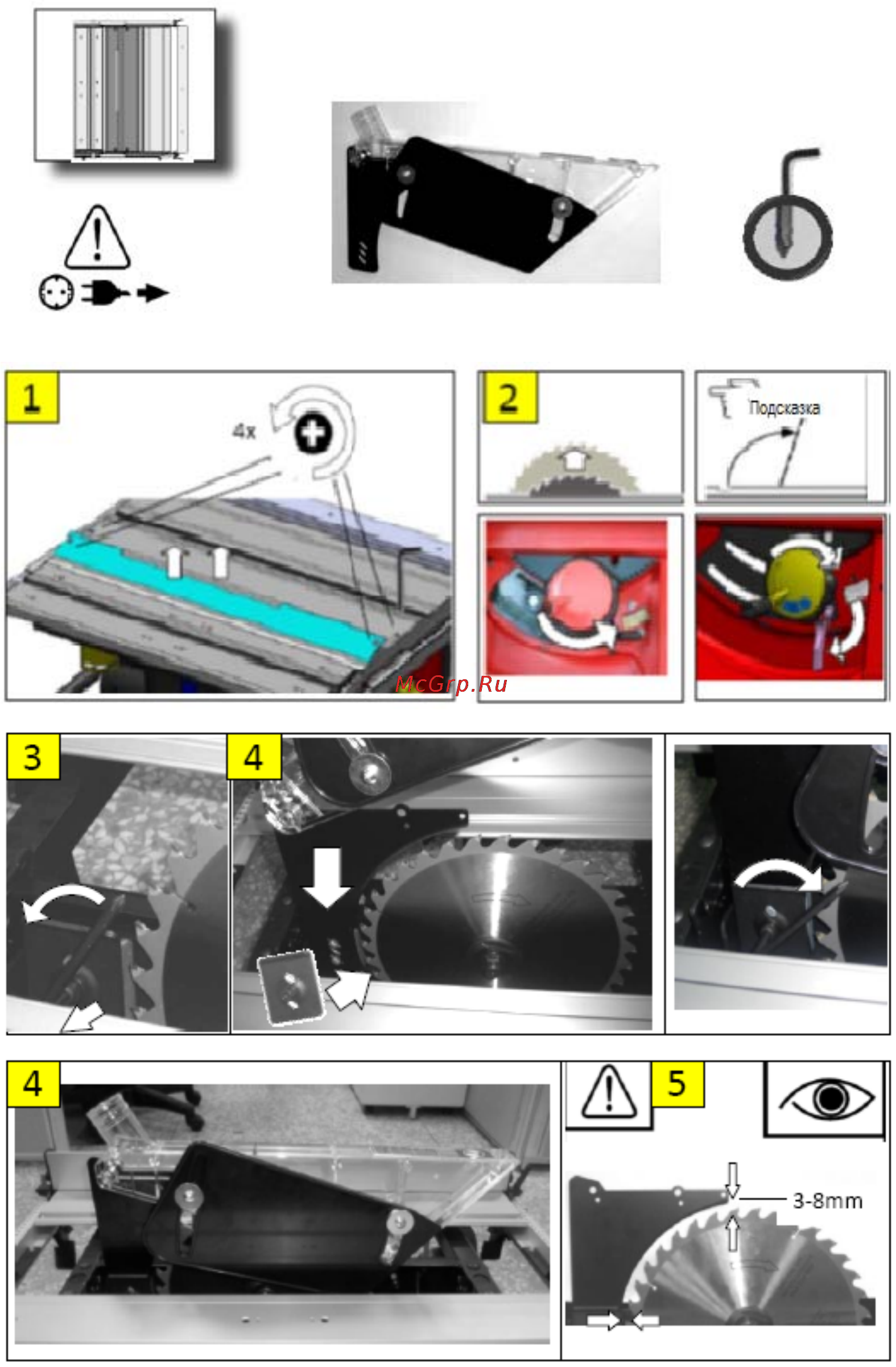 1

4x

2

Подсказка

McGrp.Ru

3

4

4

5

3-8mm