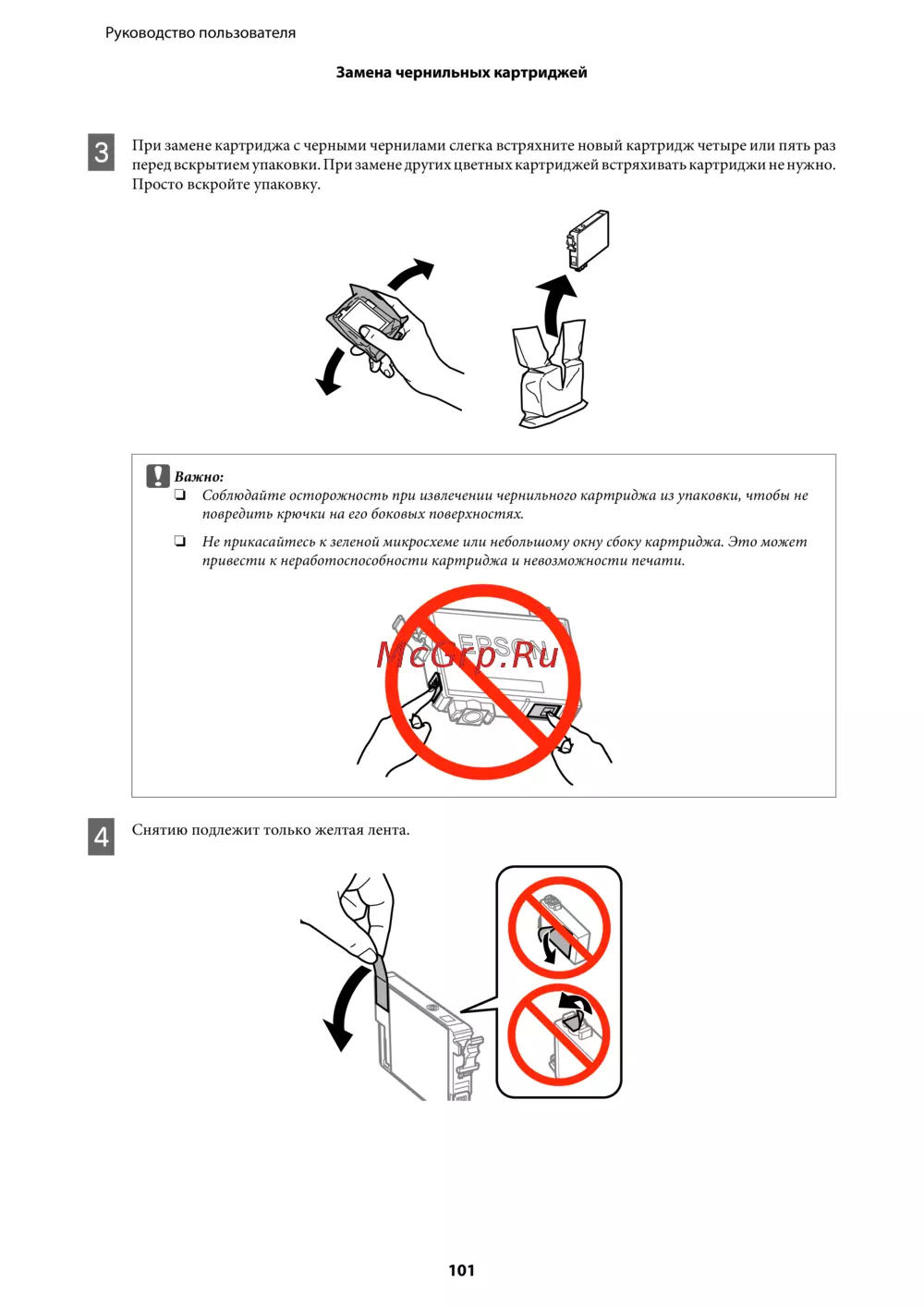 Руководство пользователя

Замена чернильных картриджей

3 При замене картриджа с черными чернилами слегка встряхните новый картридж четыре или пять раз перед вскрытием упаковки. При замене других цветных картриджей встряхивать картриджи не нужно. Просто вскройте упаковку.

Важно:
❏ Соблюдайте осторожность при извлечении чернильного картриджа из упаковки, чтобы не повредить крючки на его боковых поверхностях.
❏ Не прикасайтесь к зеленой микросхеме или небольшому окну сбоку картриджа. Это может привести к неработоспособности картриджа и невозможности печати.

EPSON

McGrp.Ru

4 Снятию подлежит только желтая лента.

101