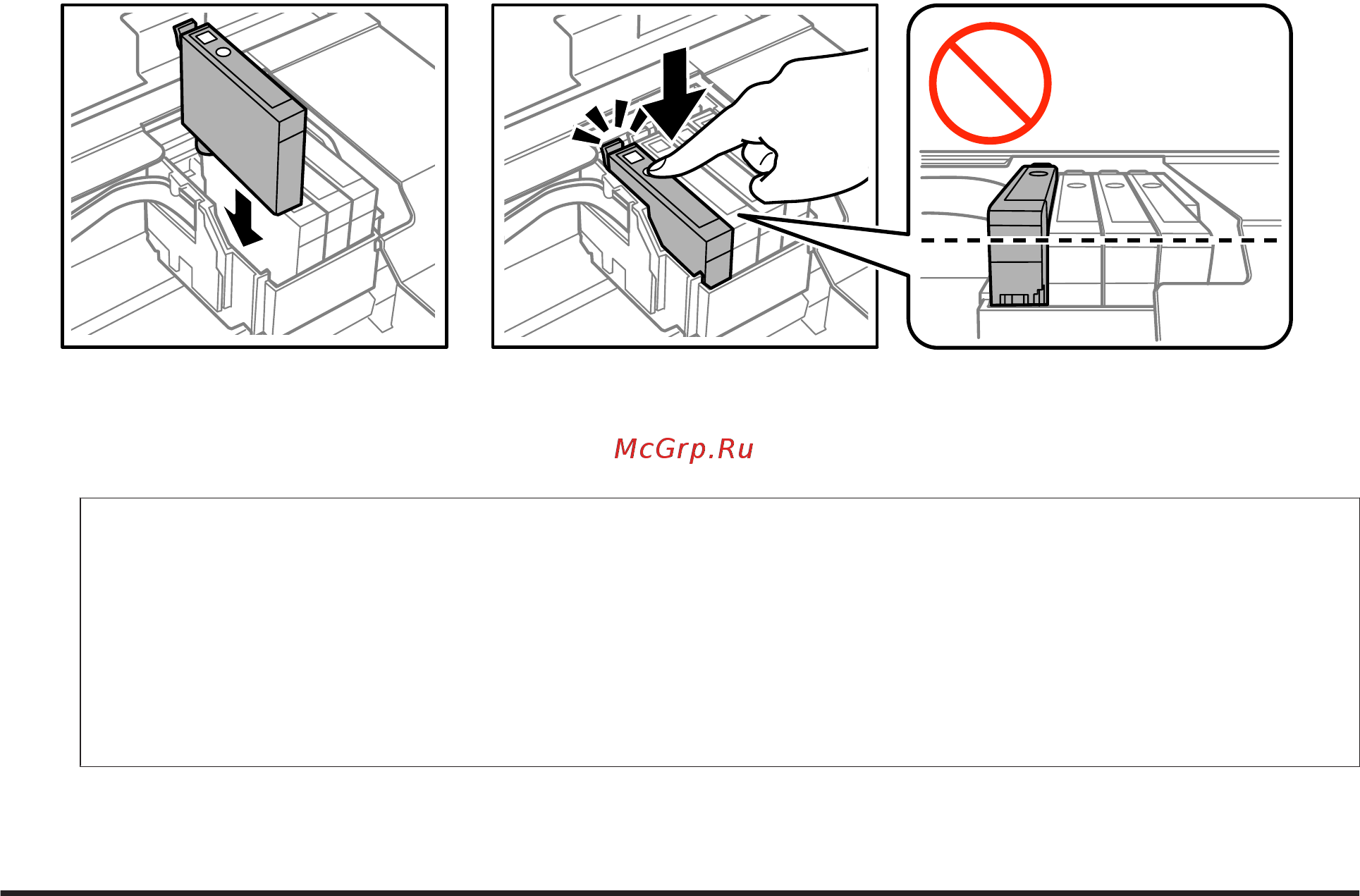 McGrp.Ru