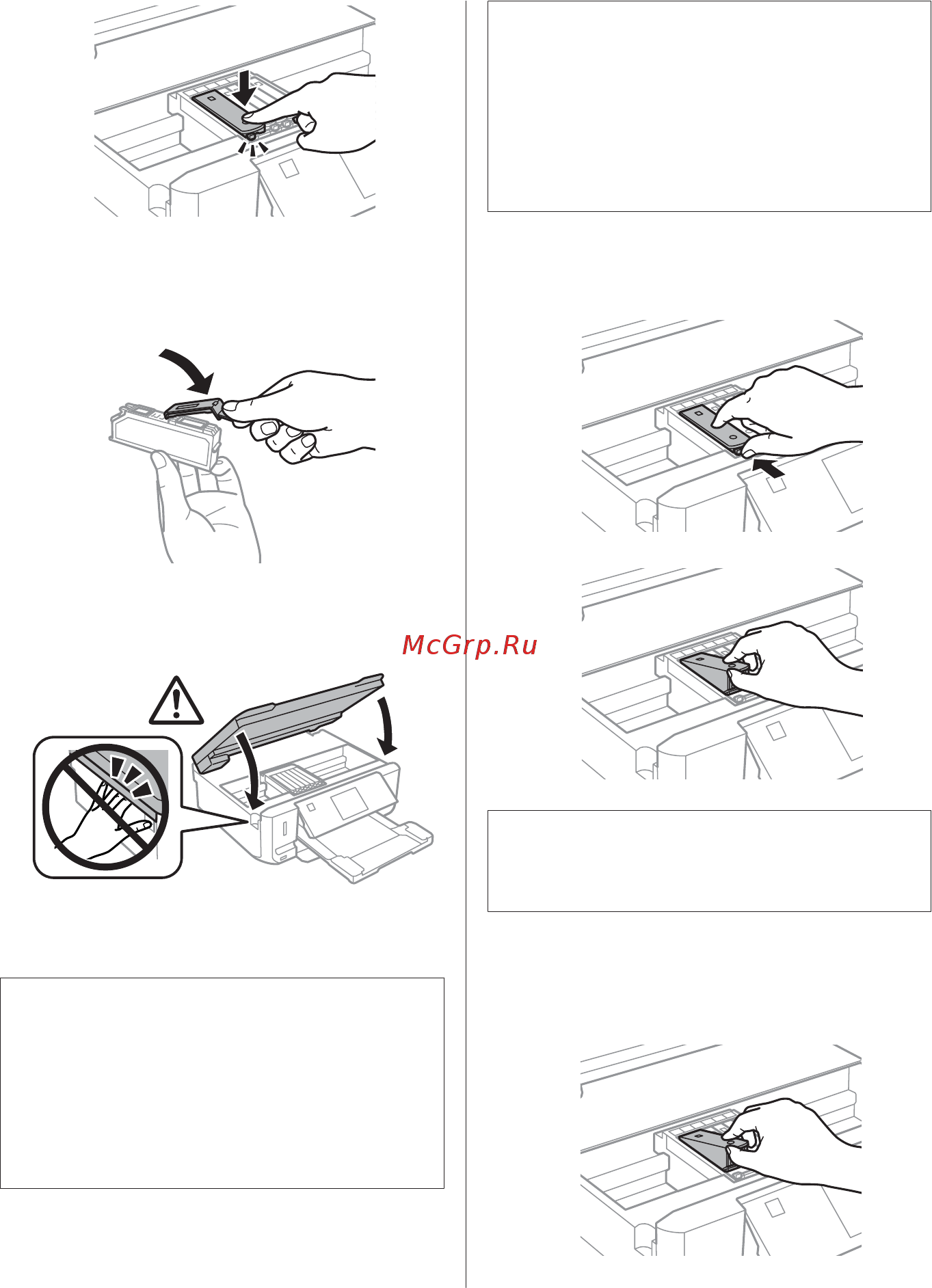 McGrp.Ru