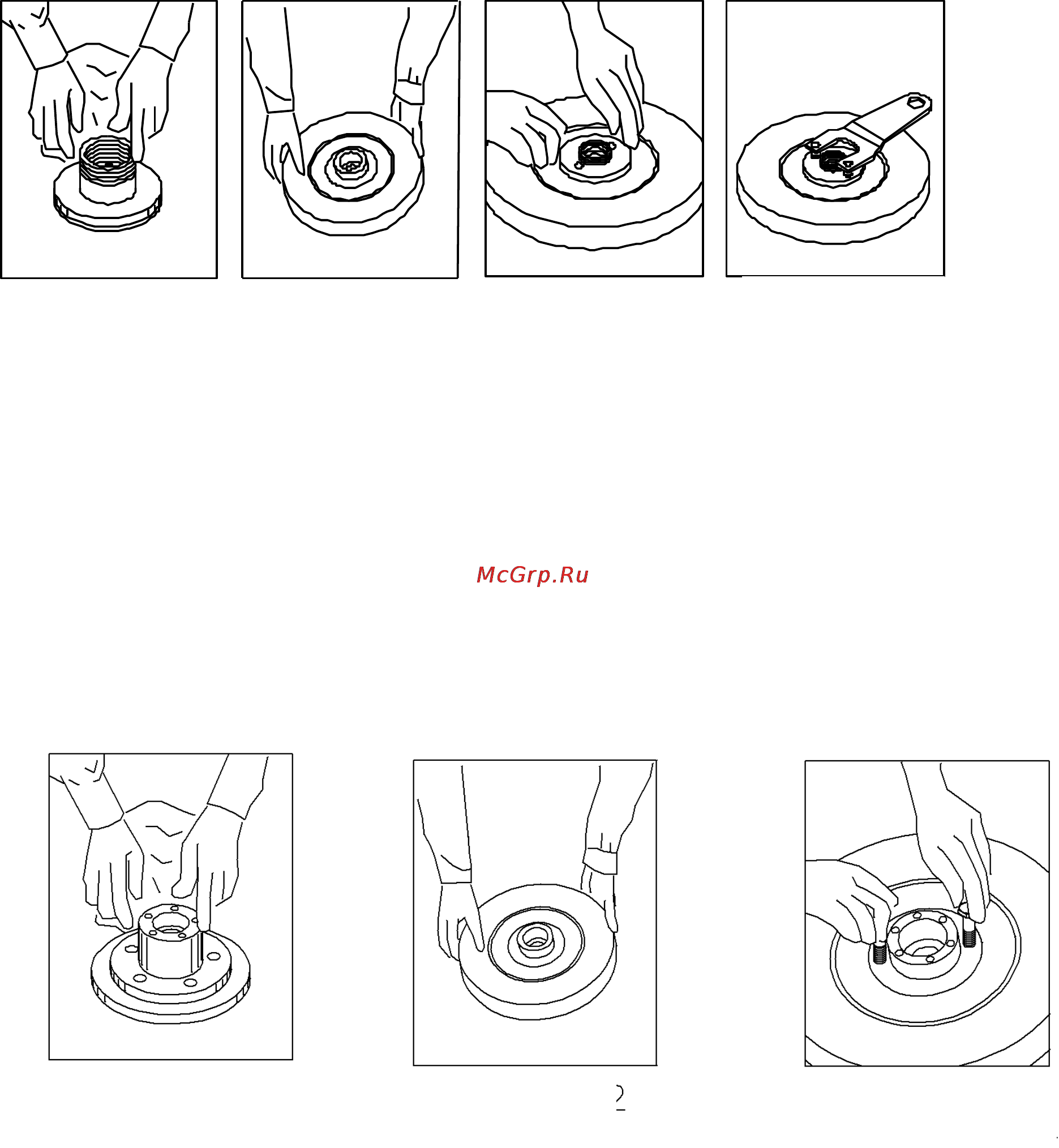 McGrp.Ru

2