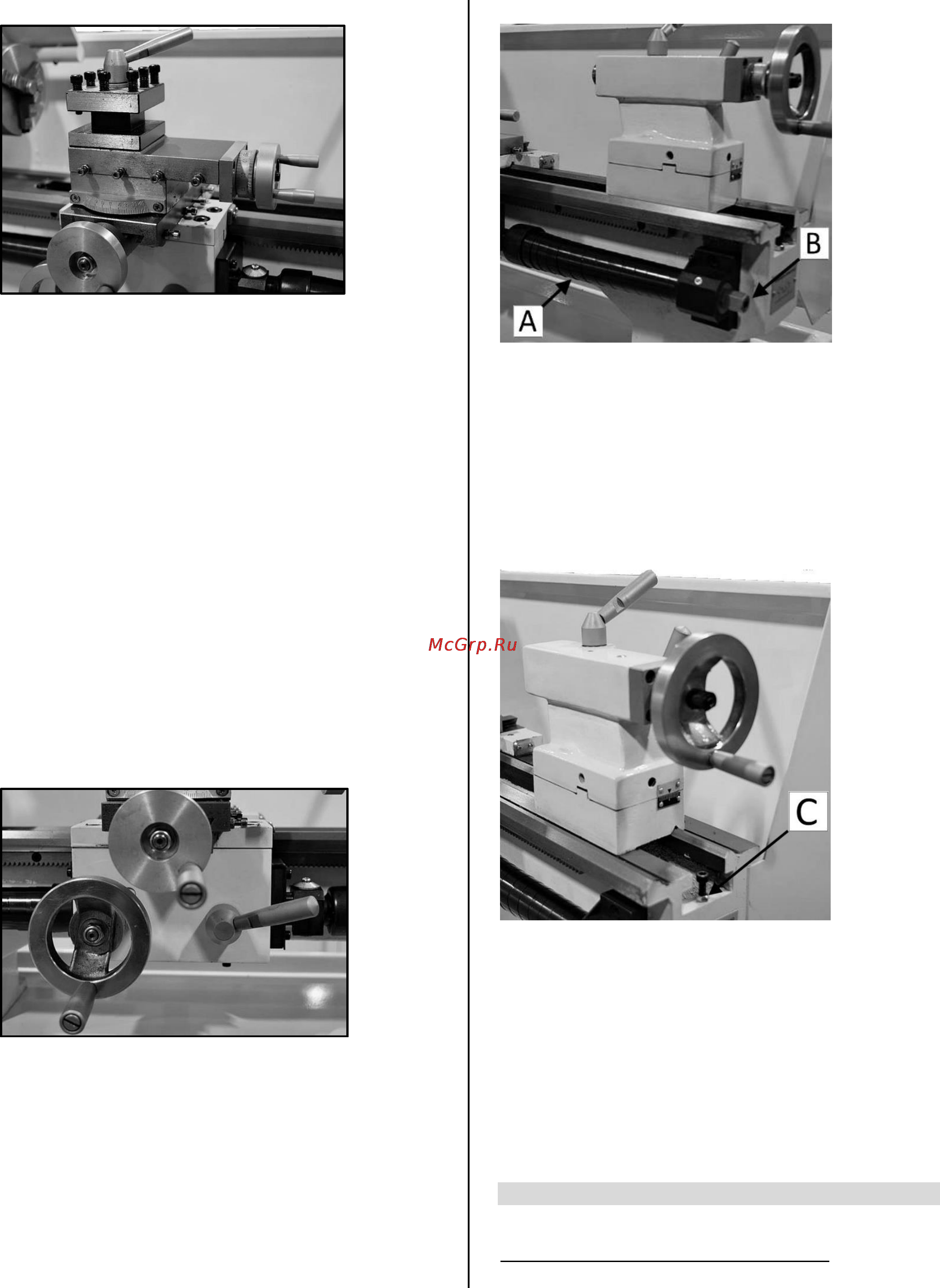 B

A

McGrp.Ru

C