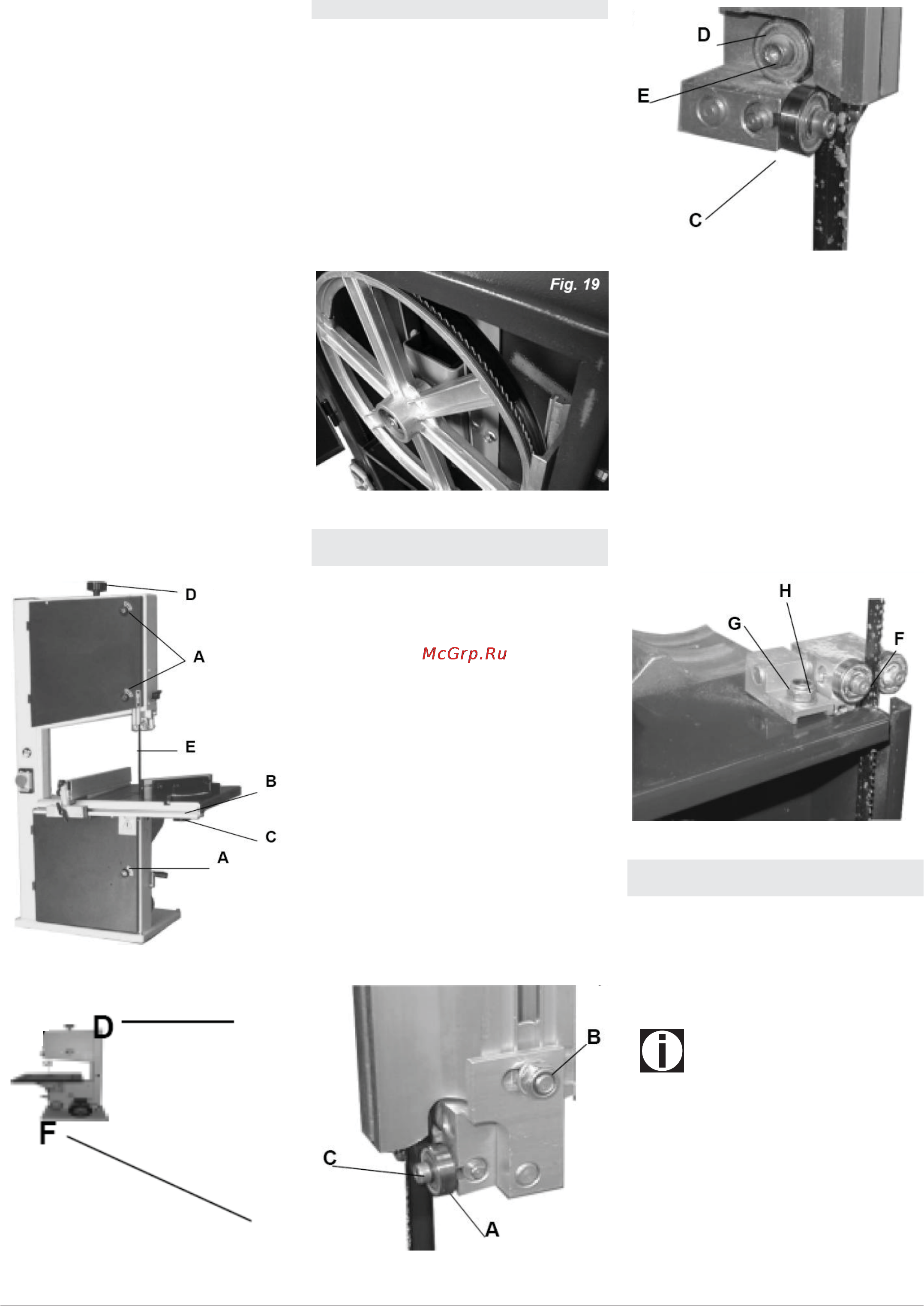 D

A

E

B

C

A

D

F

Fig. 19

McGrp.Ru

B

C

A

D

E

C

H

G

F