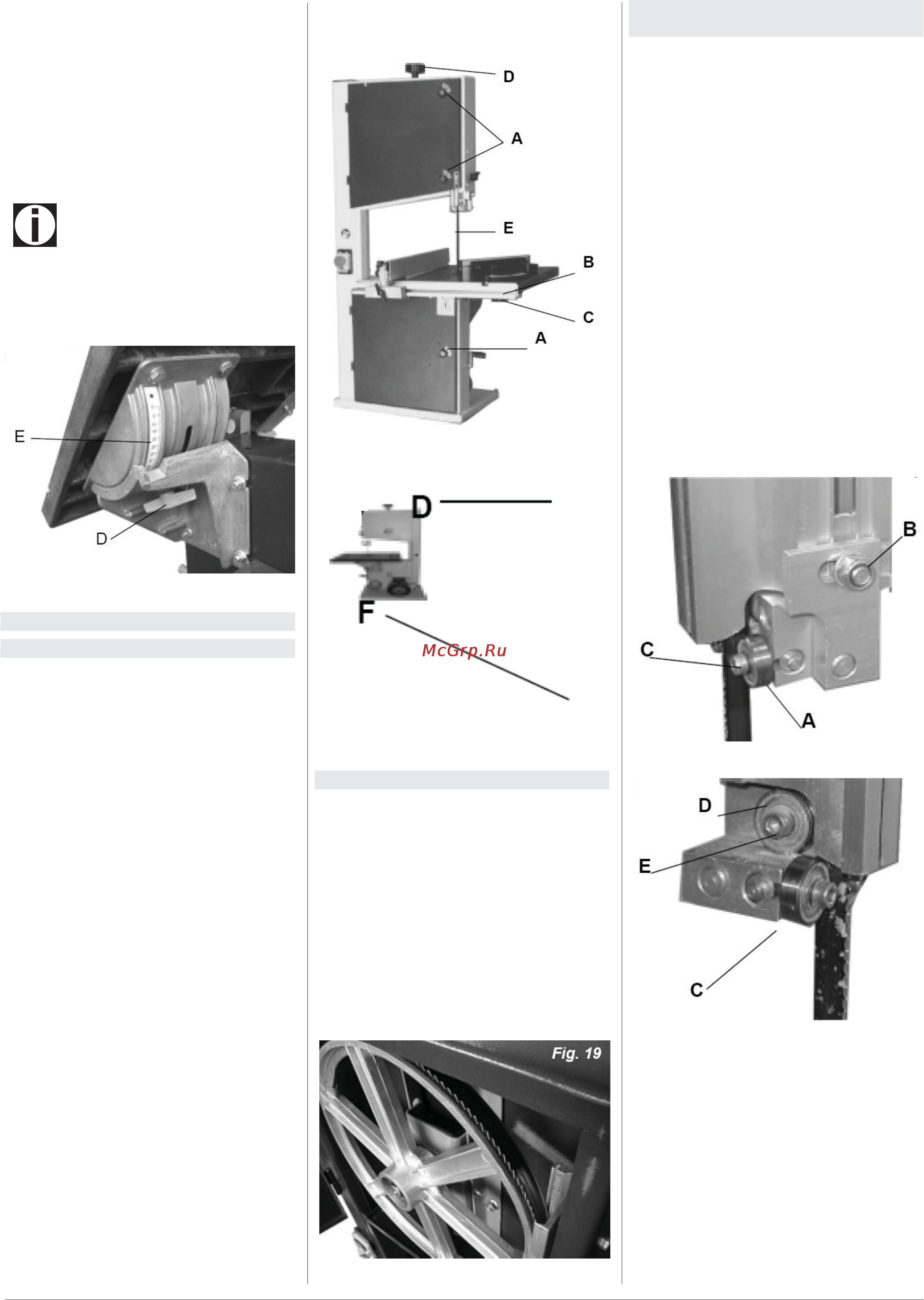 E

D

D

A

E

B

C

A

D

F

McGrp.Ru

Fig. 19

B

C

A

D

E

C