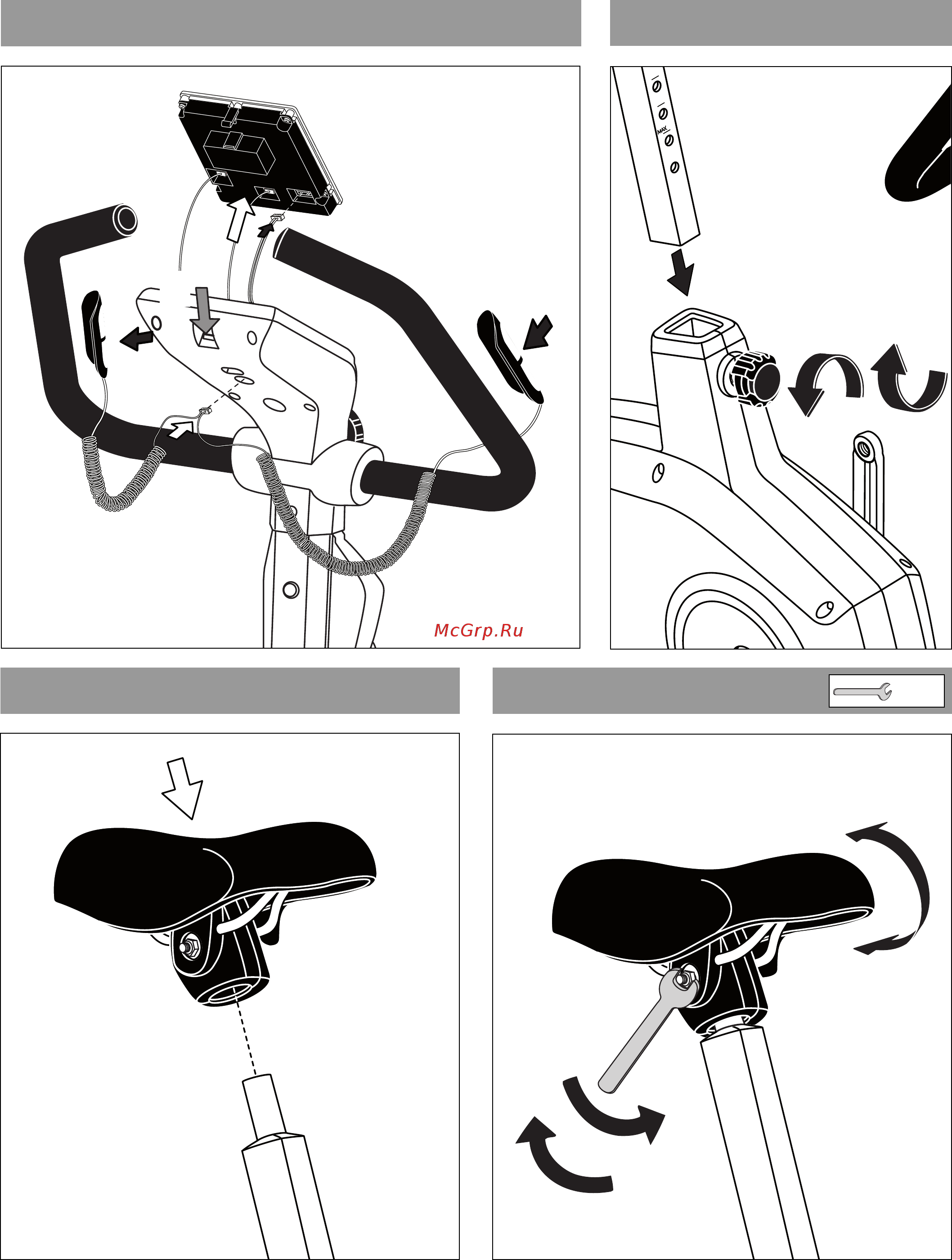 MAX

McGrp.Ru