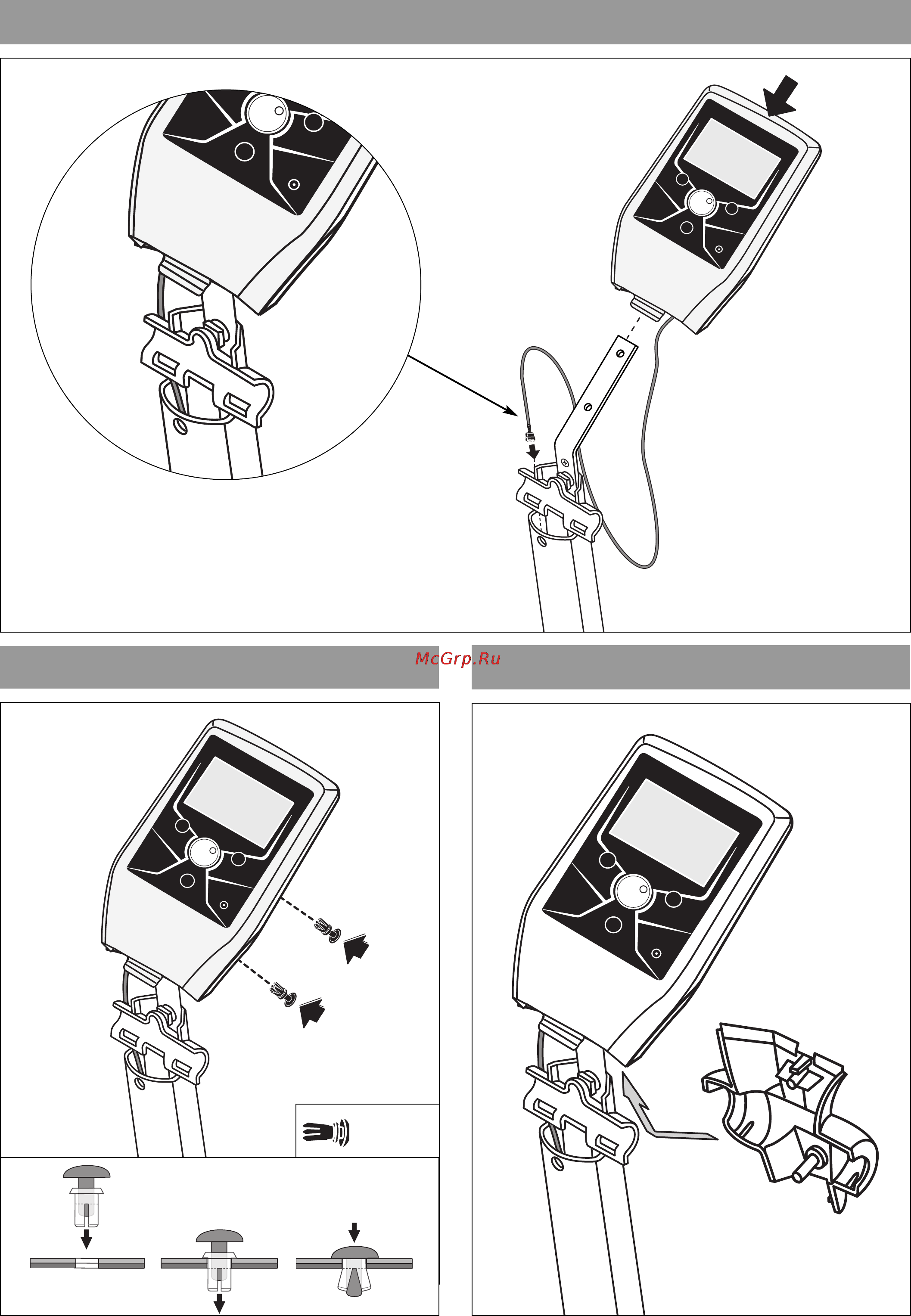 McGrp.Ru