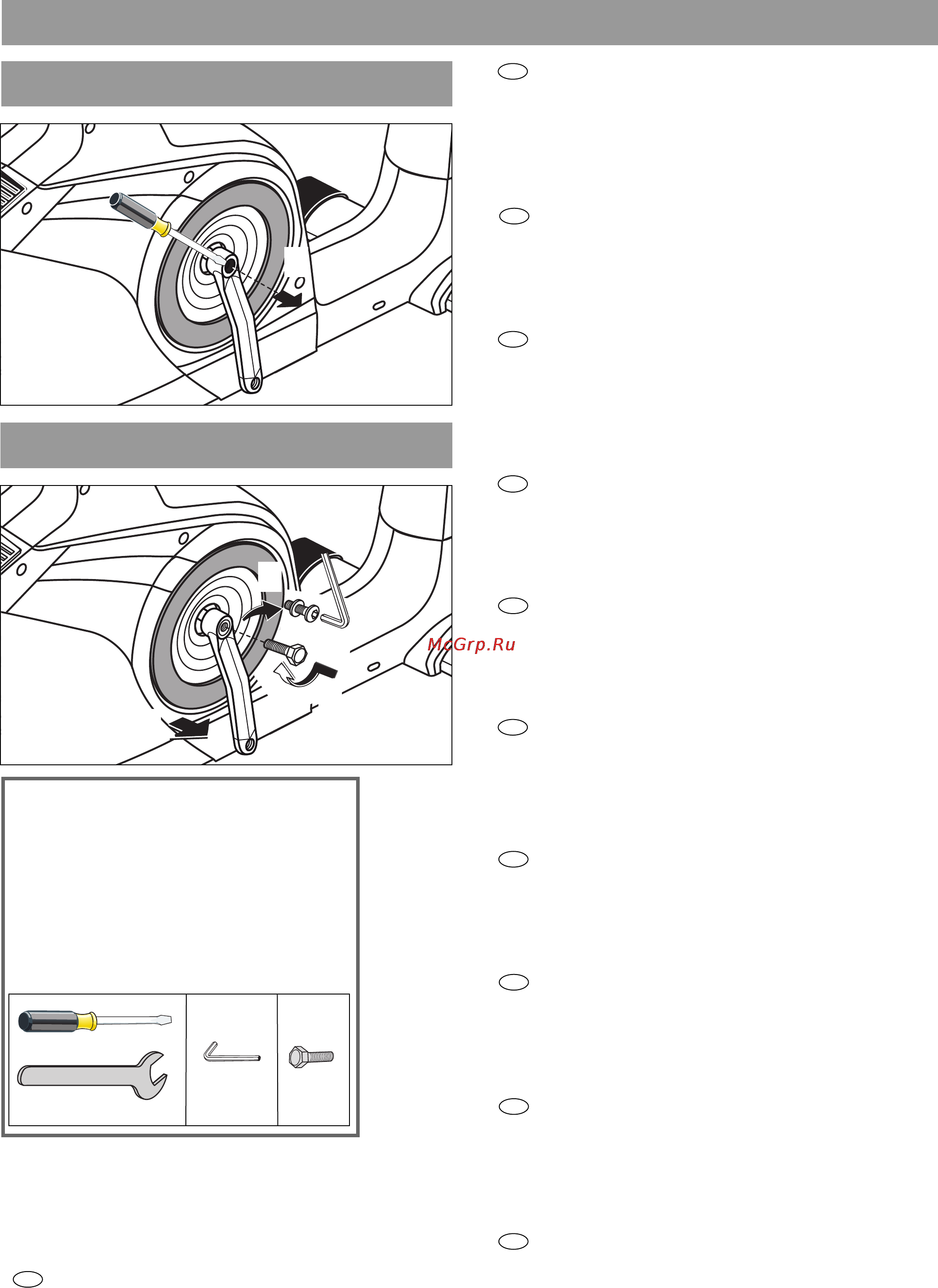 McGrp.Ru