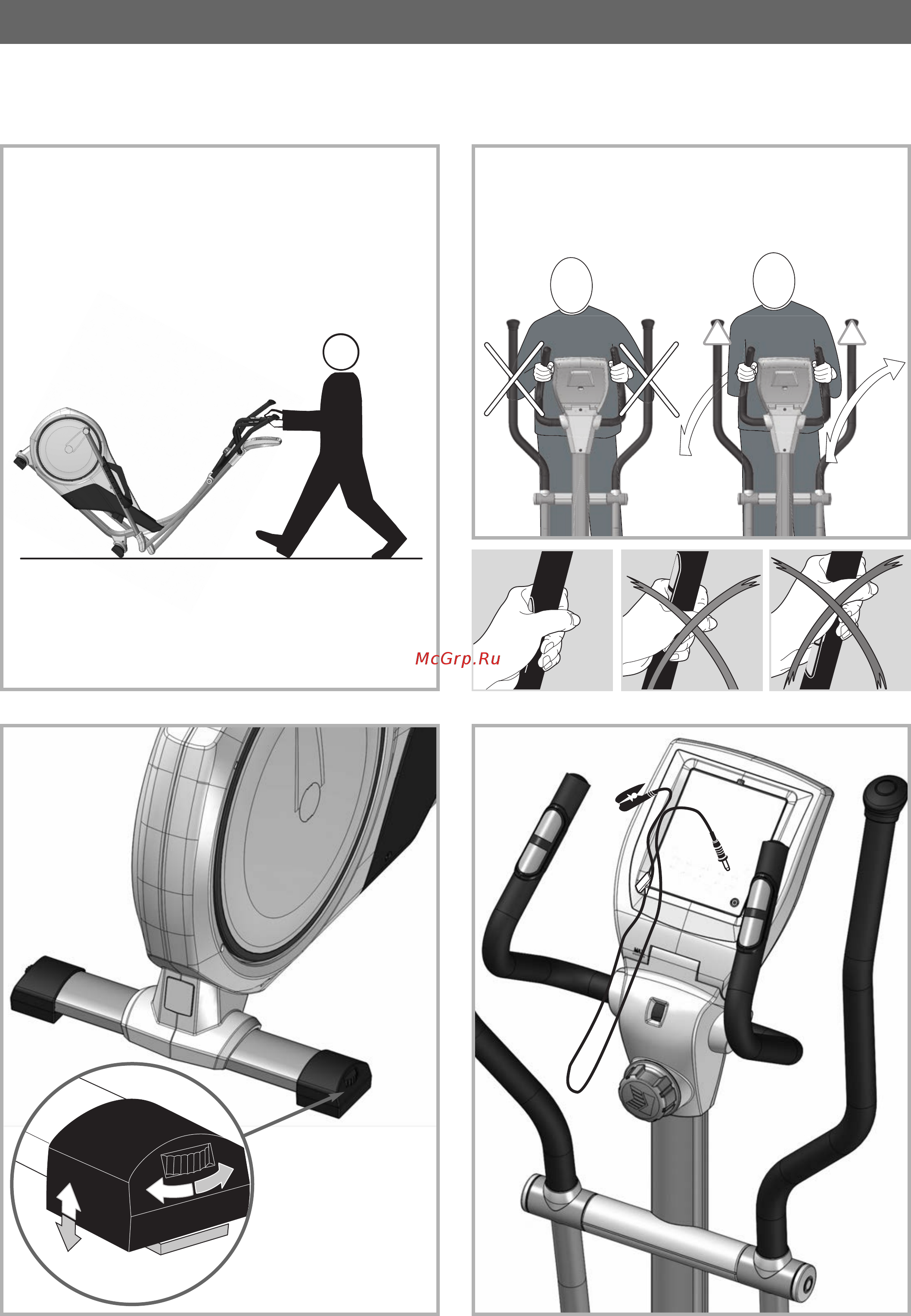 McGrp.Ru