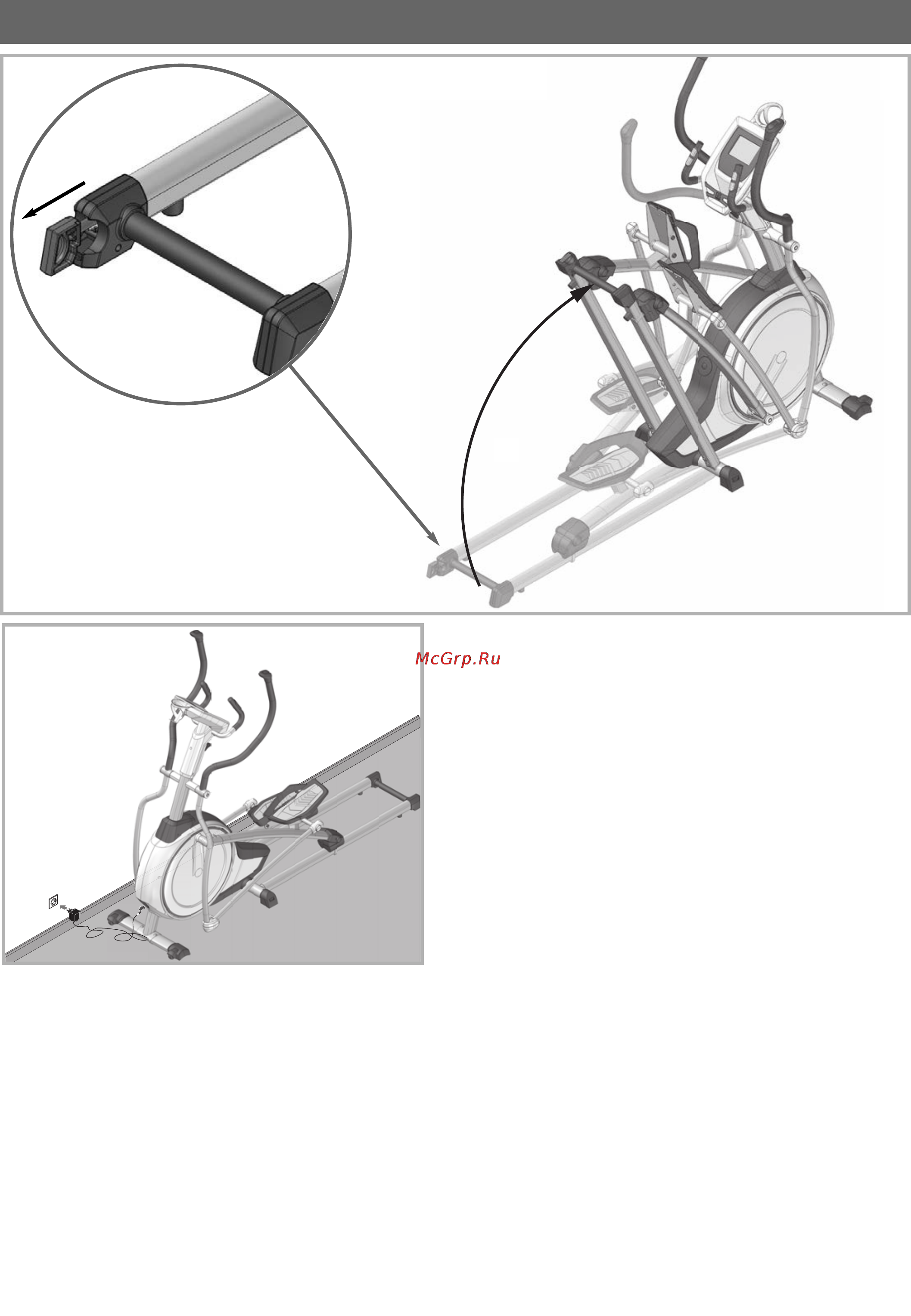 McGrp.Ru