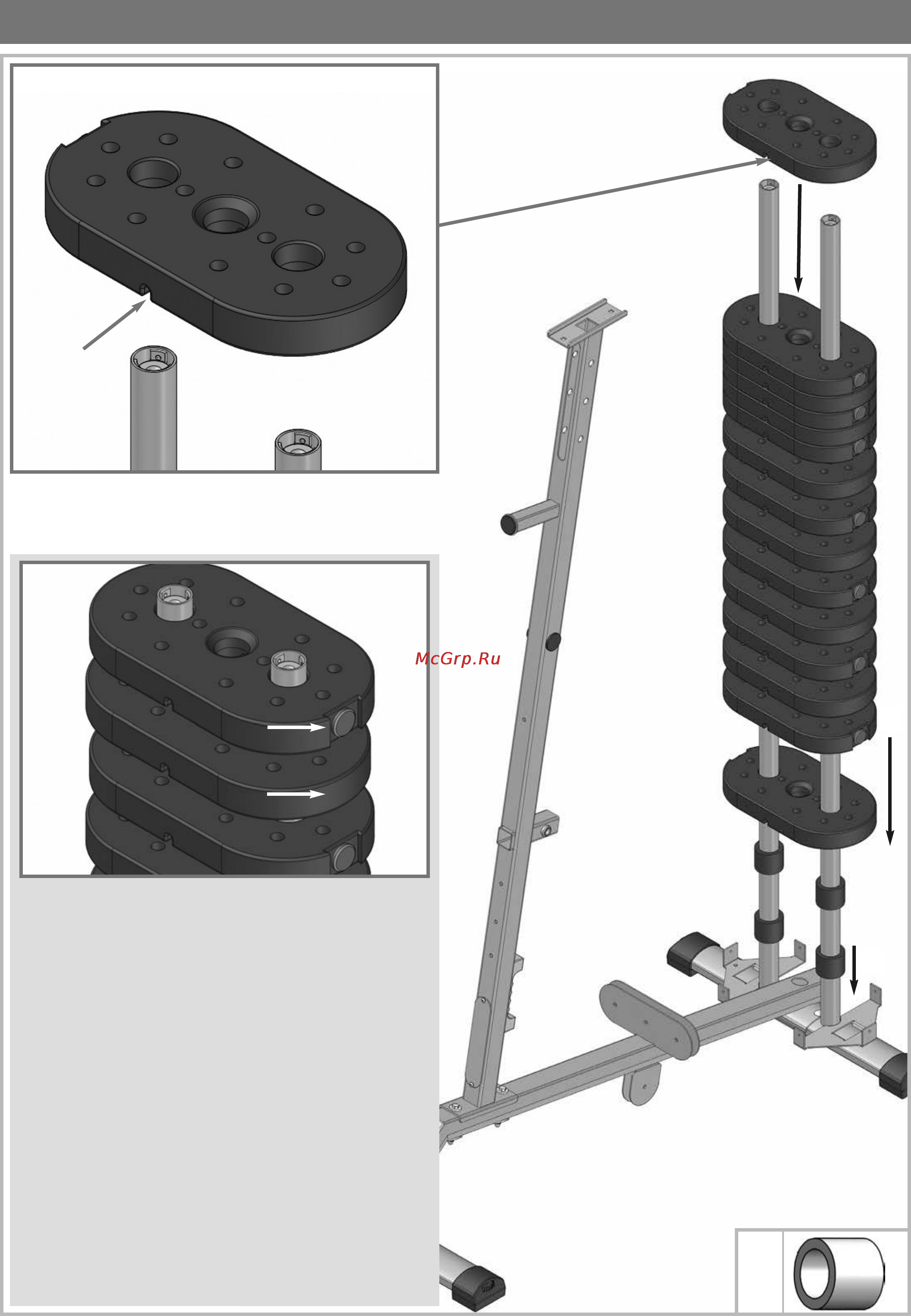 McGrp.Ru