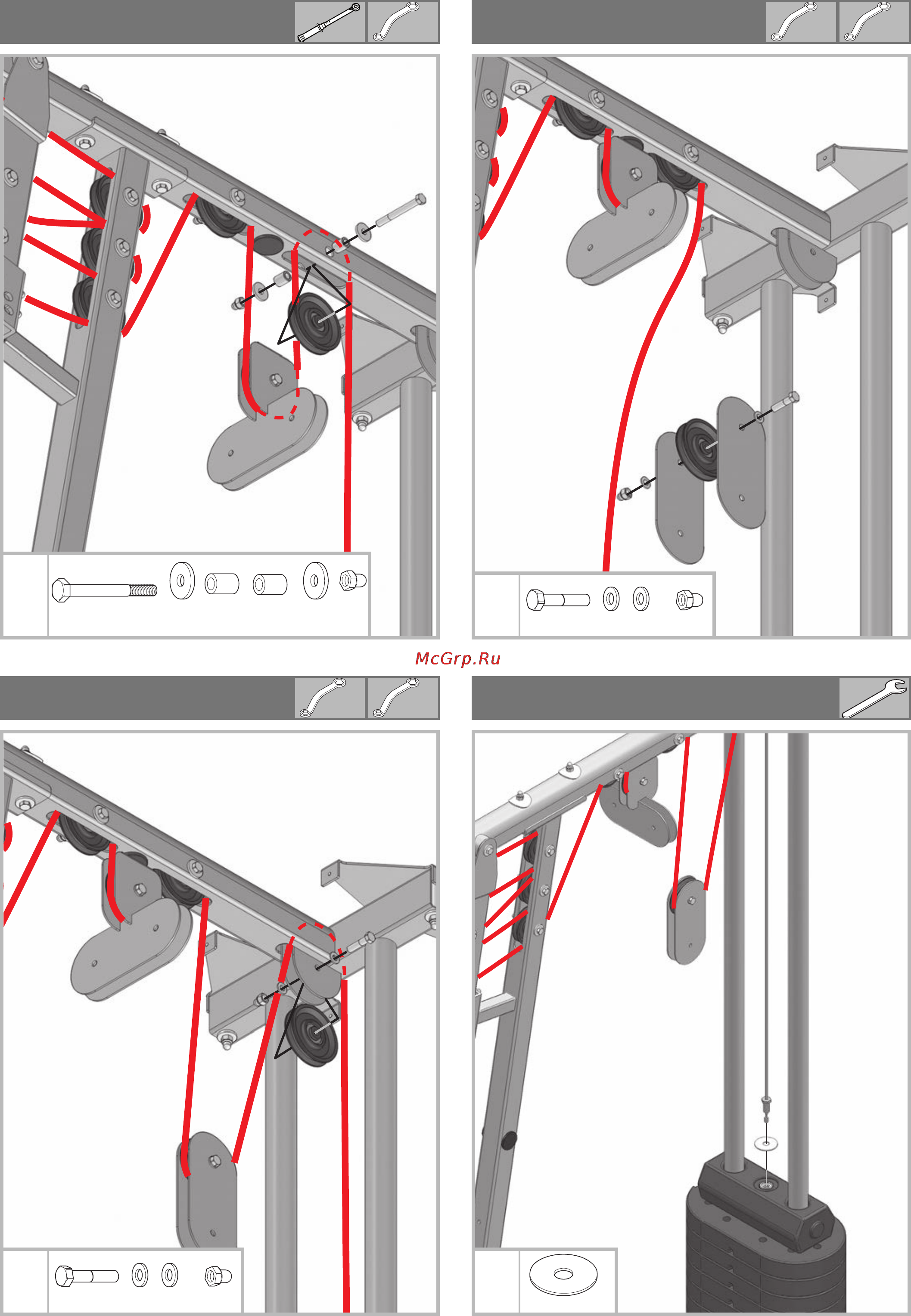 McGrp.Ru