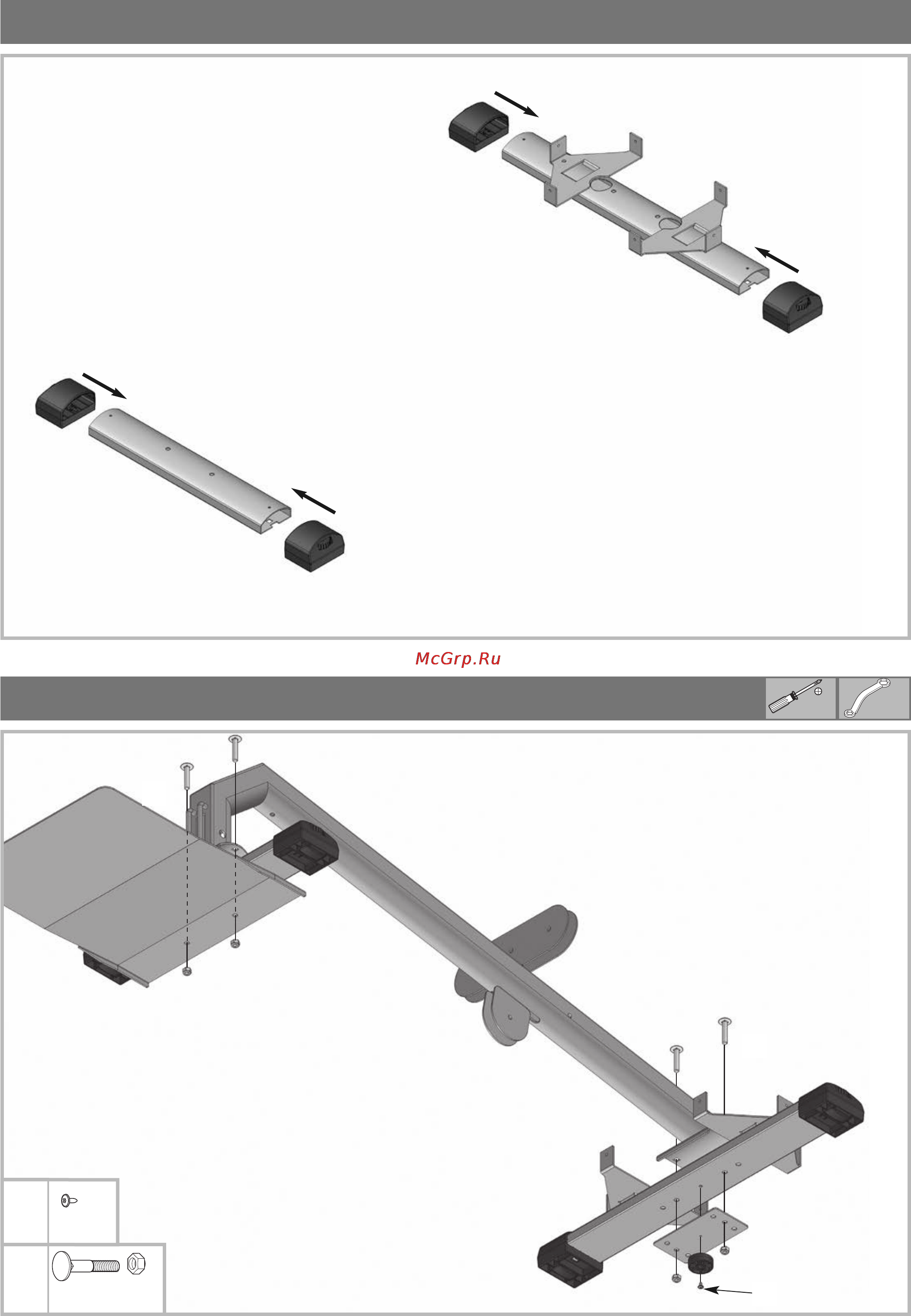 McGrp.Ru