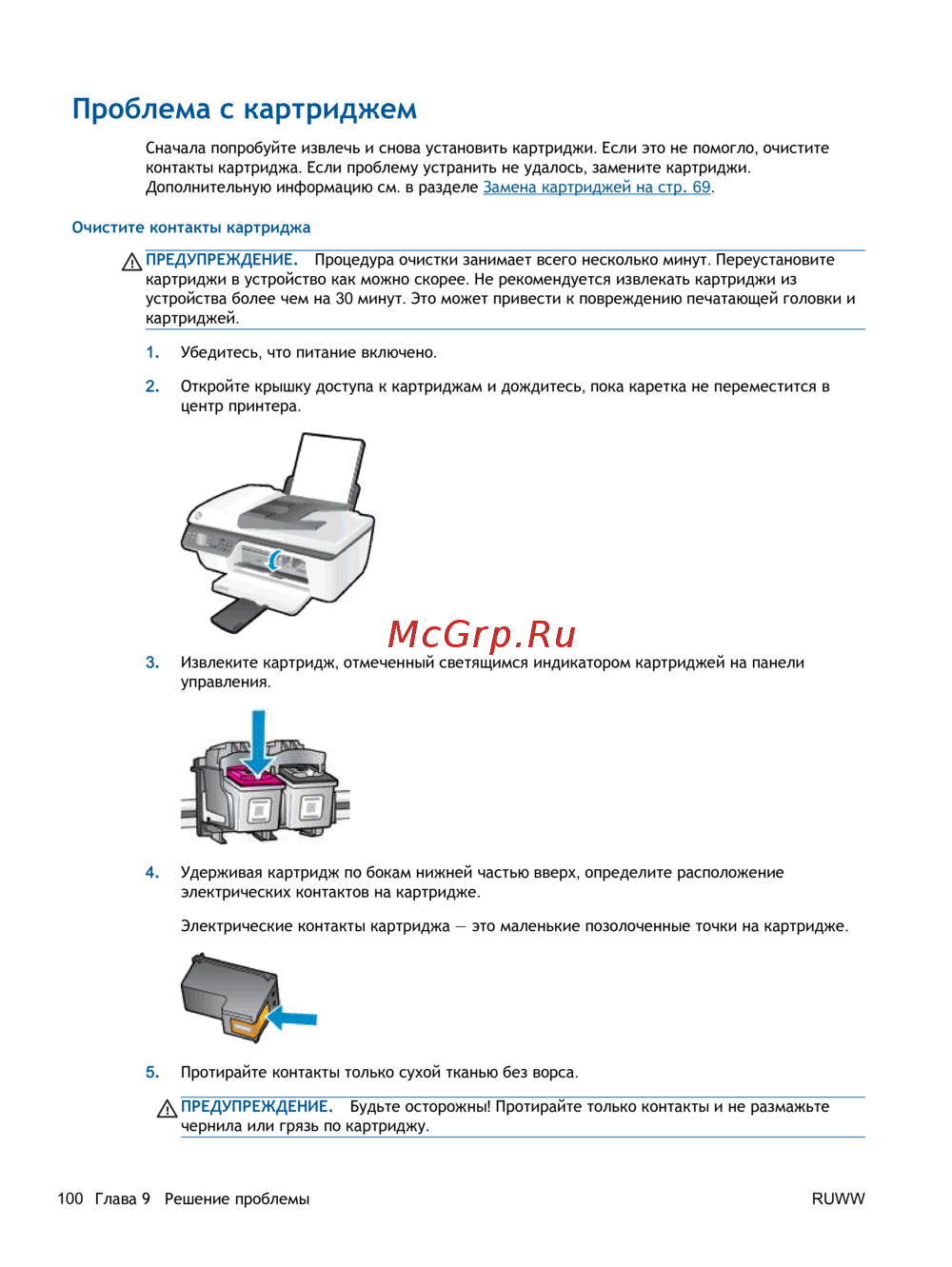 Проблема с картриджем

Сначала попробуйте извлечь и снова установить картриджи. Если это не помогло, очистите контакты картриджа. Если проблему устранить не удалось, замените картриджи. Дополнительную информацию см. в разделе Замена картриджей на стр. 69.

Очистите контакты картриджа

ПРЕДУПРЕЖДЕНИЕ. Процедура очистки занимает всего несколько минут. Переустановите картриджи в устройство как можно скорее. Не рекомендуется извлекать картриджи из устройства более чем на 30 минут. Это может привести к повреждению печатающей головки и картриджей.

1. Убедитесь, что питание включено.

2. Откройте крышку доступа к картриджам и дождитесь, пока каретка не переместится в центр принтера.

McGrp.Ru

3. Извлеките картридж, отмеченный светящимся индикатором картриджей на панели управления.

4. Удерживая картридж по бокам нижней частью вверх, определите расположение электрических контактов на картридже.

Электрические контакты картриджа — это маленькие позолоченные точки на картридже.

5. Протирайте контакты только сухой тканью без ворса.

ПРЕДУПРЕЖДЕНИЕ. Будьте осторожны! Протирайте только контакты и не размажьте чернила или грязь по картриджу.

100 Глава 9 Решение проблемы

RUWW