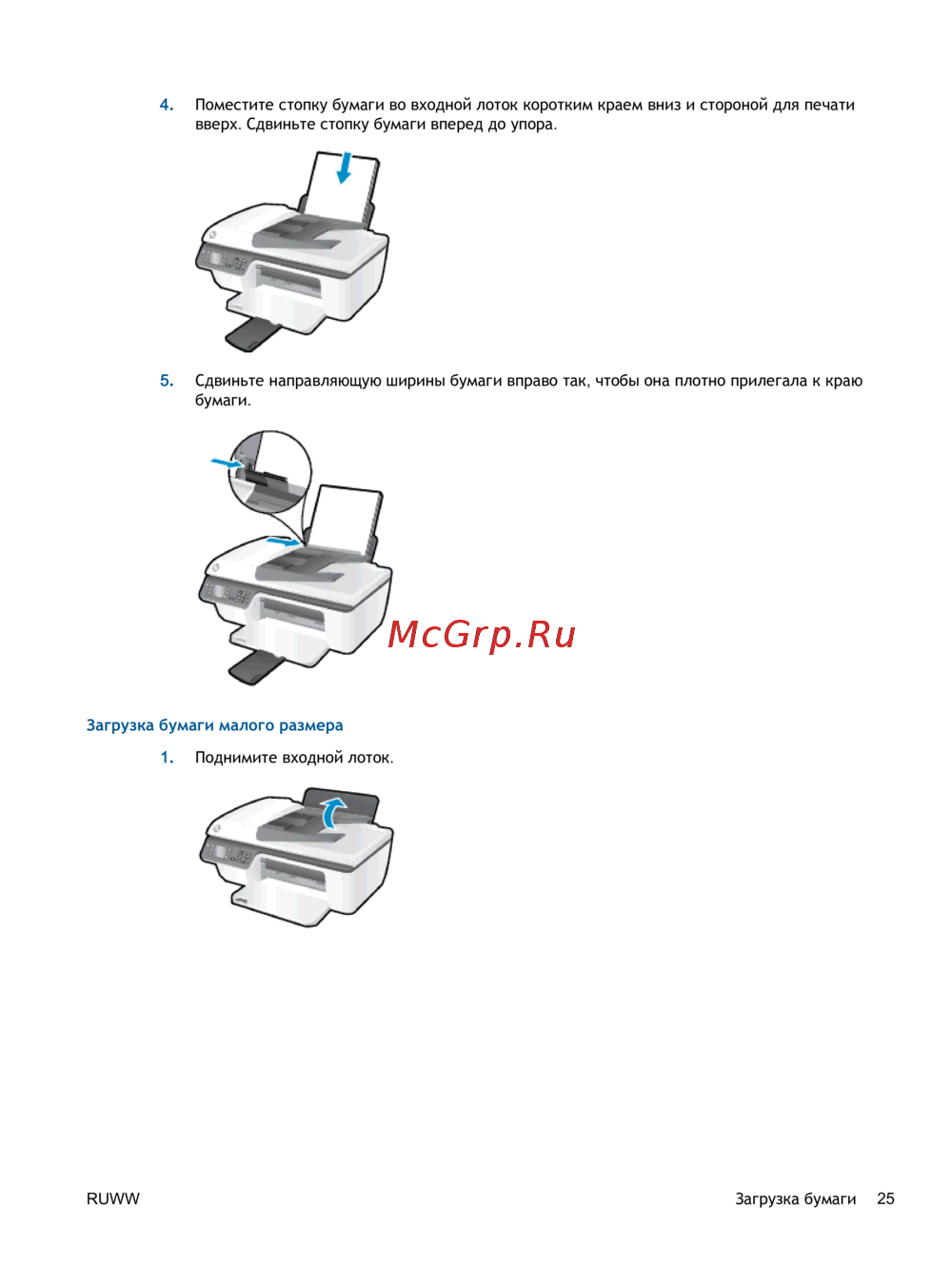 4. Поместите стопку бумаги во входной лоток коротким краем вниз и стороной для печати вверх. Сдвиньте стопку бумаги вперед до упора.

5. Сдвиньте направляющую ширины бумаги вправо так, чтобы она плотно прилегала к краю бумаги.

McGrp.Ru

Загрузка бумаги малого размера

1. Поднимите входной лоток.

RUWW

Загрузка бумаги 25