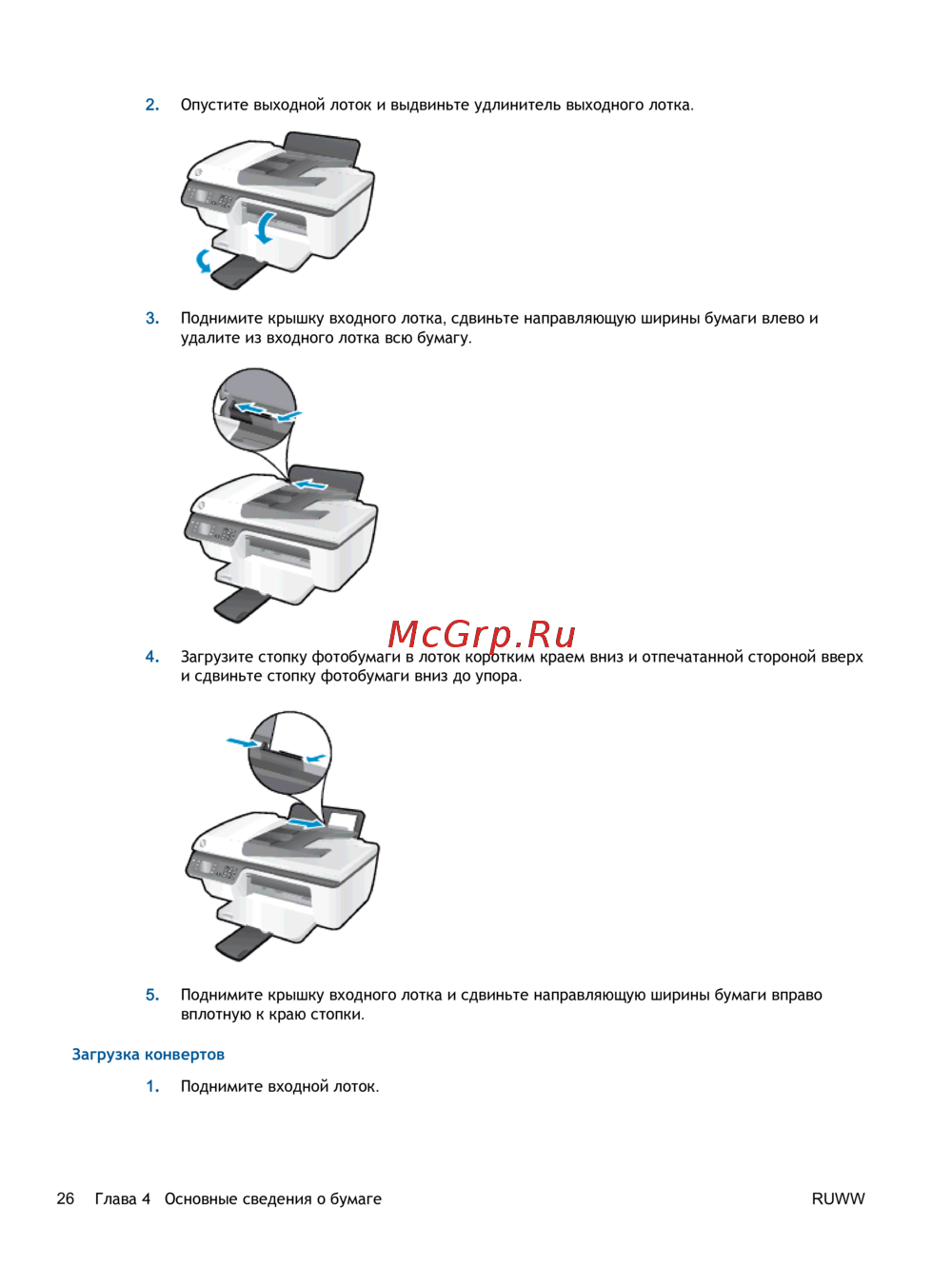 2. Опустите выходной лоток и выдвиньте удлинитель выходного лотка.

3. Поднимите крышку входного лотка, сдвиньте направляющую ширины бумаги влево и удалите из входного лотка всю бумагу.

McGrp.Ru

4. Загрузите стопку фотобумаги в лоток коротким краем вниз и отпечатанной стороной вверх и сдвиньте стопку фотобумаги вниз до упора.

5. Поднимите крышку входного лотка и сдвиньте направляющую ширины бумаги вправо вплотную к краю стопки.

Загрузка конвертов

1. Поднимите входной лоток.

26 Глава 4 Основные сведения о бумаге RUWW