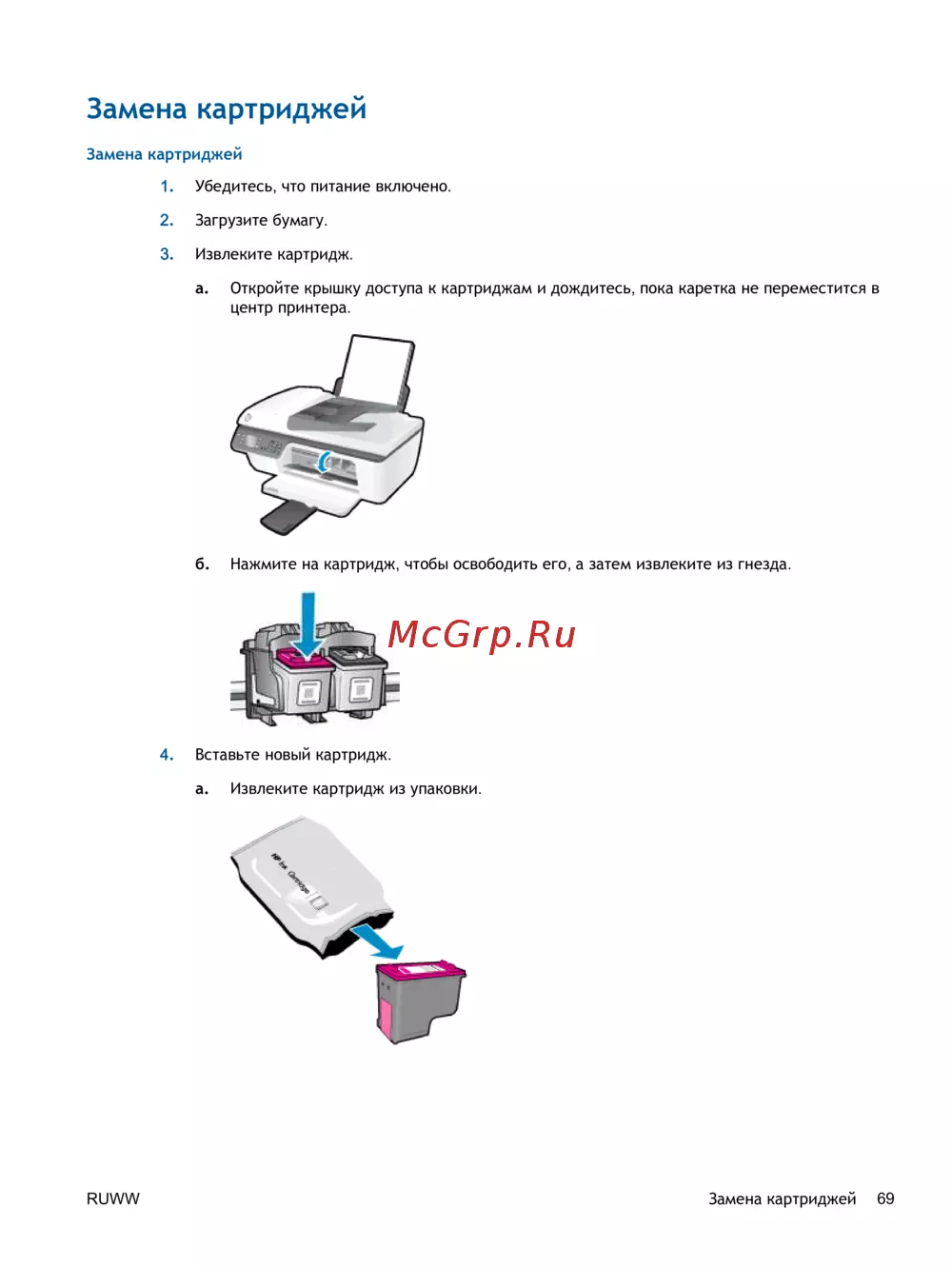 Замена картриджей

Замена картриджей

1. Убедитесь, что питание включено.

2. Загрузите бумагу.

3. Извлеките картридж.

а. Откройте крышку доступа к картриджам и дождитесь, пока каретка не переместится в центр принтера.

б. Нажмите на картридж, чтобы освободить его, а затем извлеките из гнезда.

McGrp.Ru

4. Вставьте новый картридж.

а. Извлеките картридж из упаковки.

HP Ink Cartridge

RUWW

Замена картриджей 69