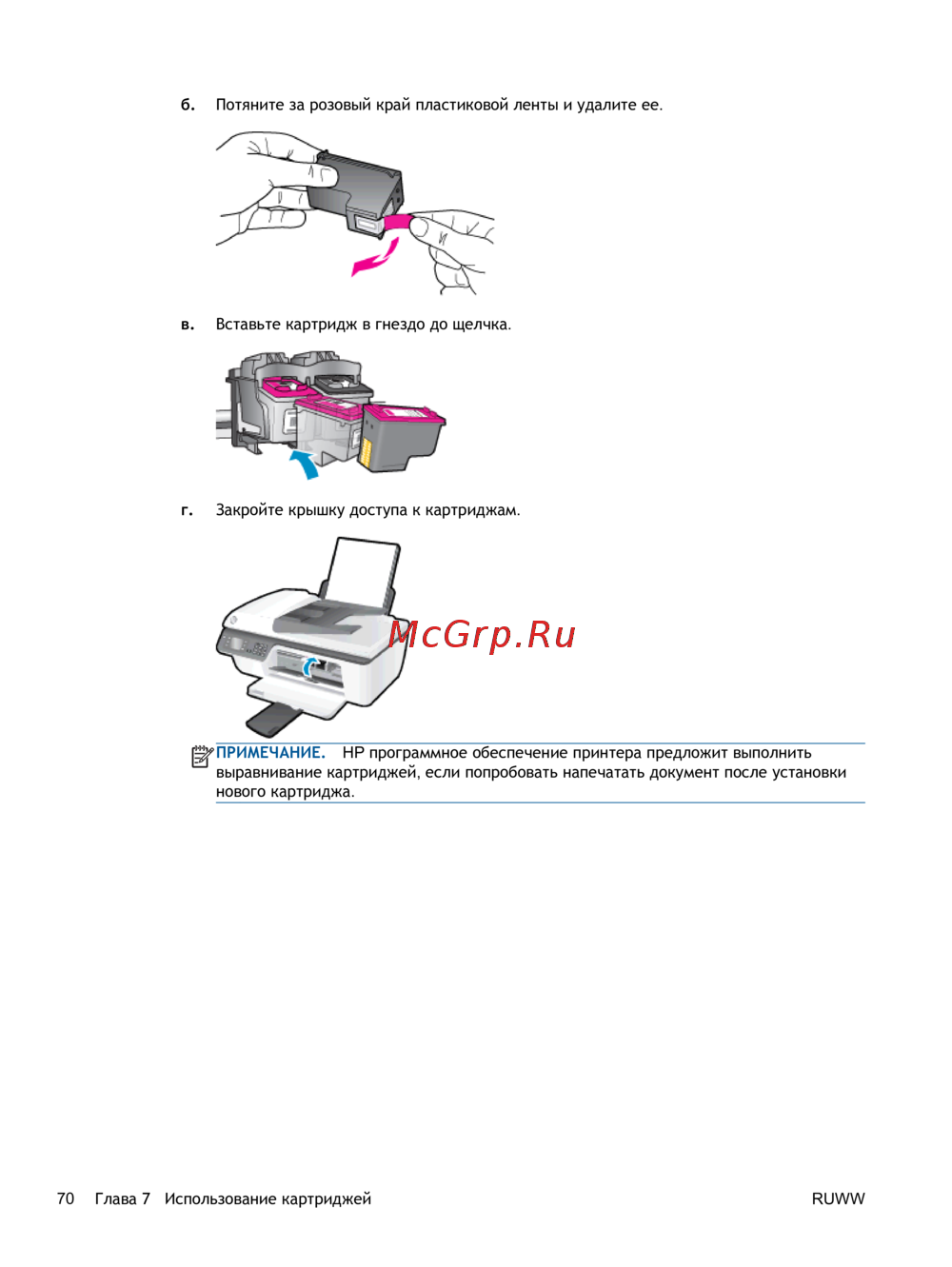 б. Потяните за розовый край пластиковой ленты и удалите ее.

в. Вставьте картридж в гнездо до щелчка.

г. Закройте крышку доступа к картриджам.

McGrp.Ru

ПРИМЕЧАНИЕ. HP программное обеспечение принтера предложит выполнить выравнивание картриджей, если попробовать напечатать документ после установки нового картриджа.

70 Глава 7 Использование картриджей RUWW