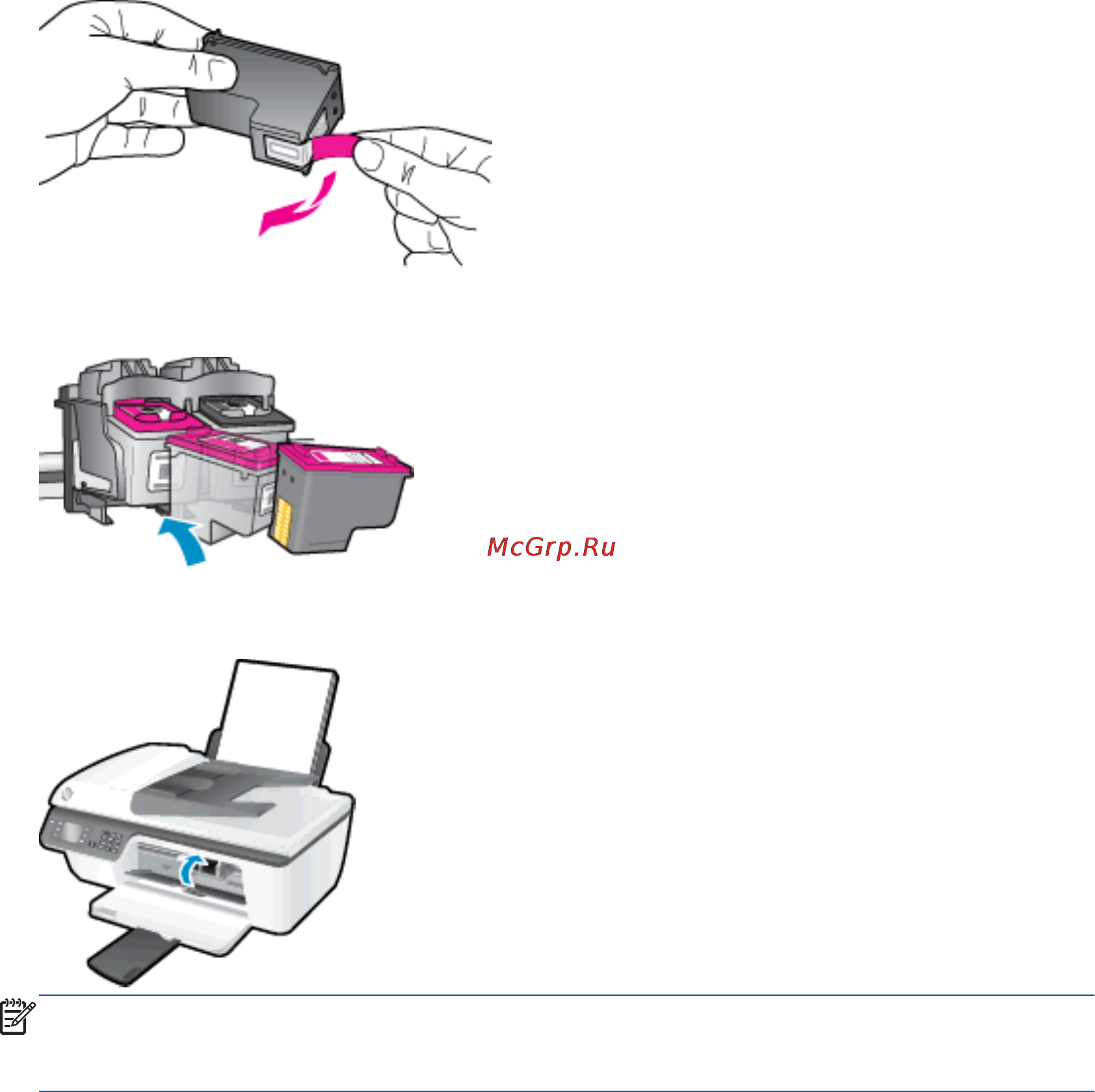 McGrp.Ru