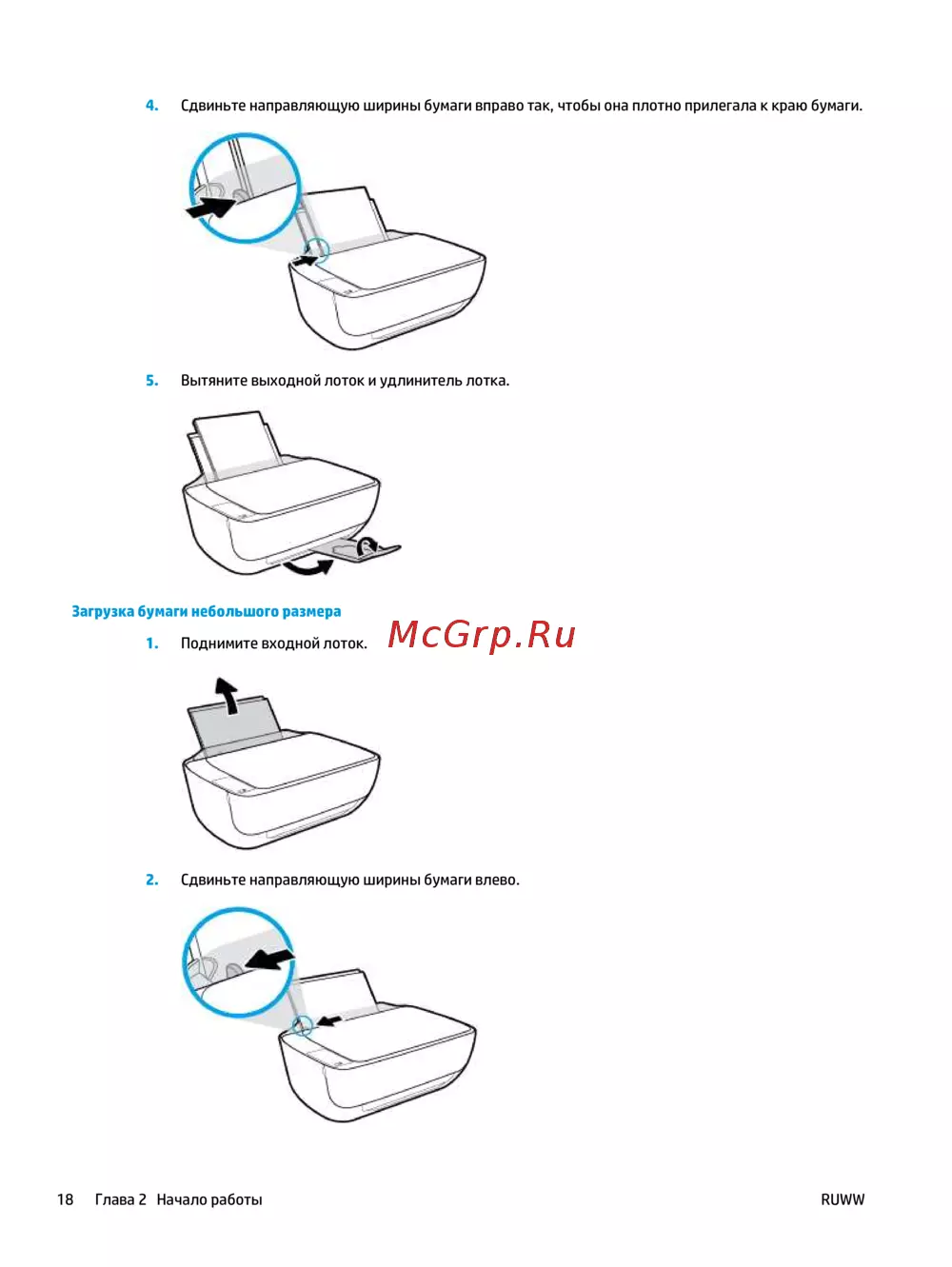 4. Сдвиньте направляющую ширины бумаги вправо так, чтобы она плотно прилегала к краю бумаги.

5. Вытяните выходной лоток и удлинитель лотка.

Загрузка бумаги небольшого размера

1. Поднимите входной лоток.

McGrp.Ru

2. Сдвиньте направляющую ширины бумаги влево.

18 Глава 2 Начало работы RUWW