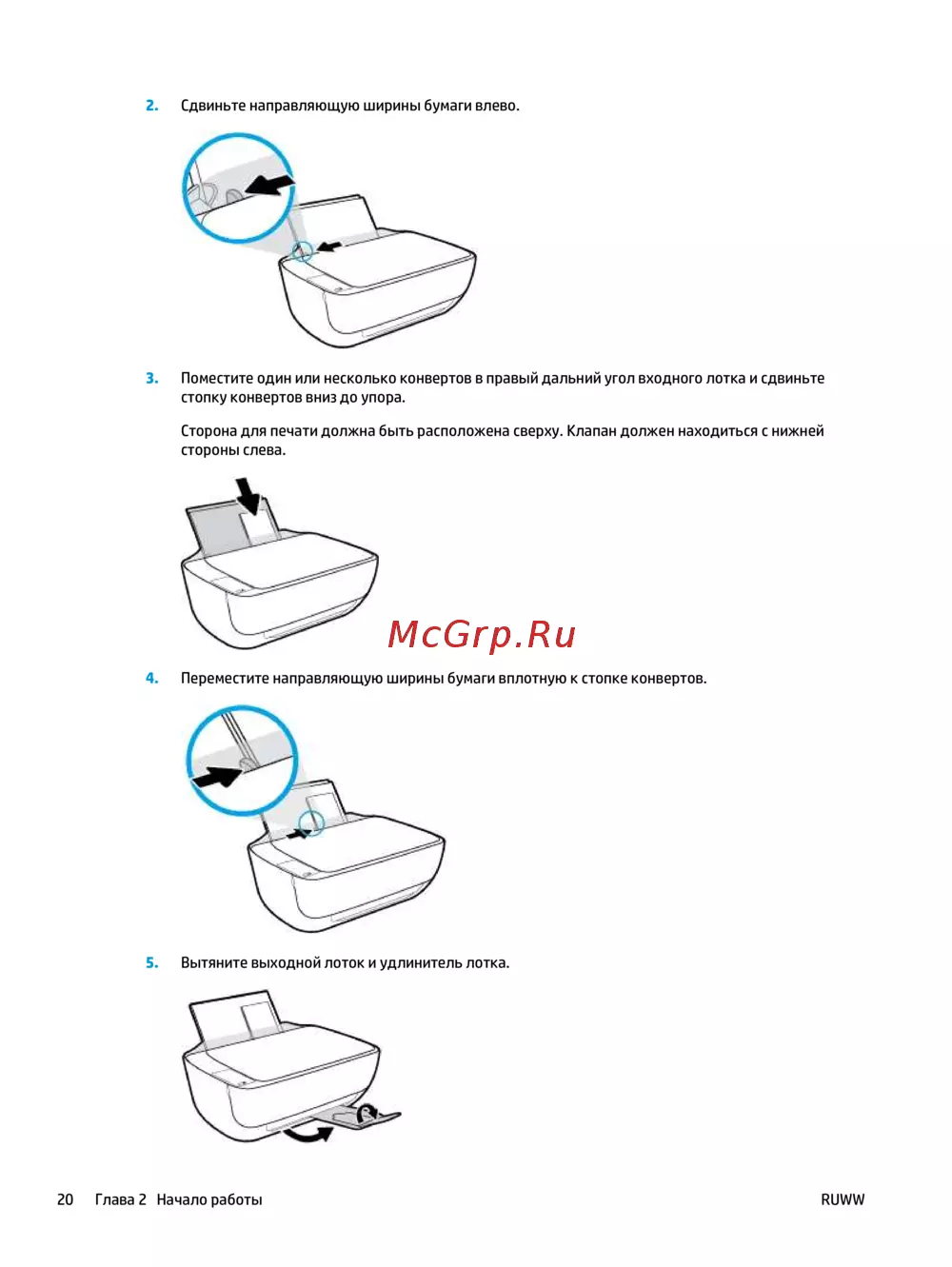 2. Сдвиньте направляющую ширины бумаги влево.

3. Поместите один или несколько конвертов в правый дальний угол входного лотка и сдвиньте стопку конвертов вниз до упора.

Сторона для печати должна быть расположена сверху. Клапан должен находиться с нижней стороны слева.

McGrp.Ru

4. Переместите направляющую ширины бумаги вплотную к стопке конвертов.

5. Вытяните выходной лоток и удлинитель лотка.

20 Глава 2 Начало работы RUWW