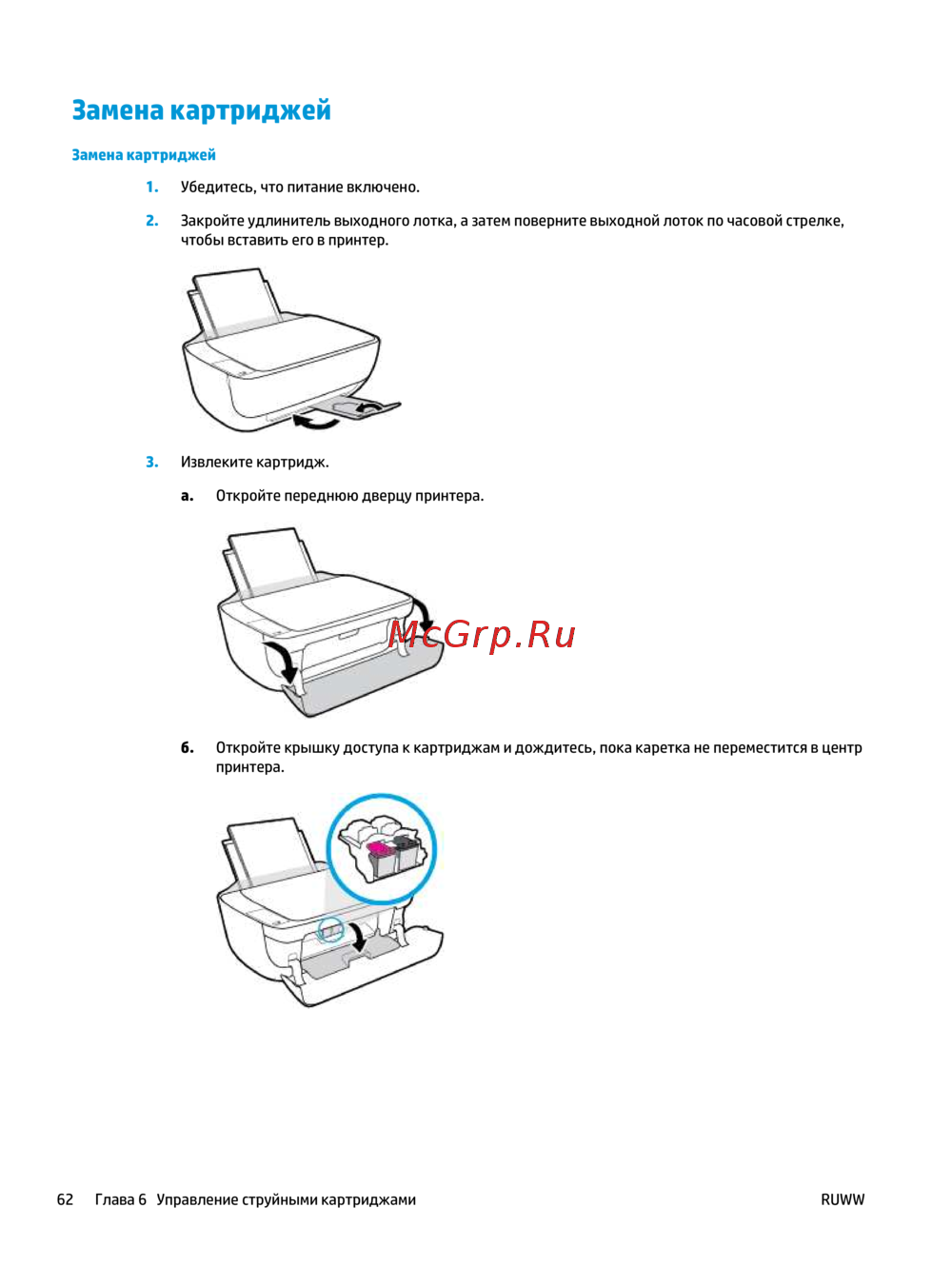 Замена картриджей

Замена картриджей

1. Убедитесь, что питание включено.

2. Закройте удлинитель выходного лотка, а затем поверните выходной лоток по часовой стрелке, чтобы вставить его в принтер.

3. Извлеките картридж.

а. Откройте переднюю дверцу принтера.

McGrp.Ru

б. Откройте крышку доступа к картриджам и дождитесь, пока каретка не переместится в центр принтера.

62 Глава 6 Управление струйными картриджами RUWW