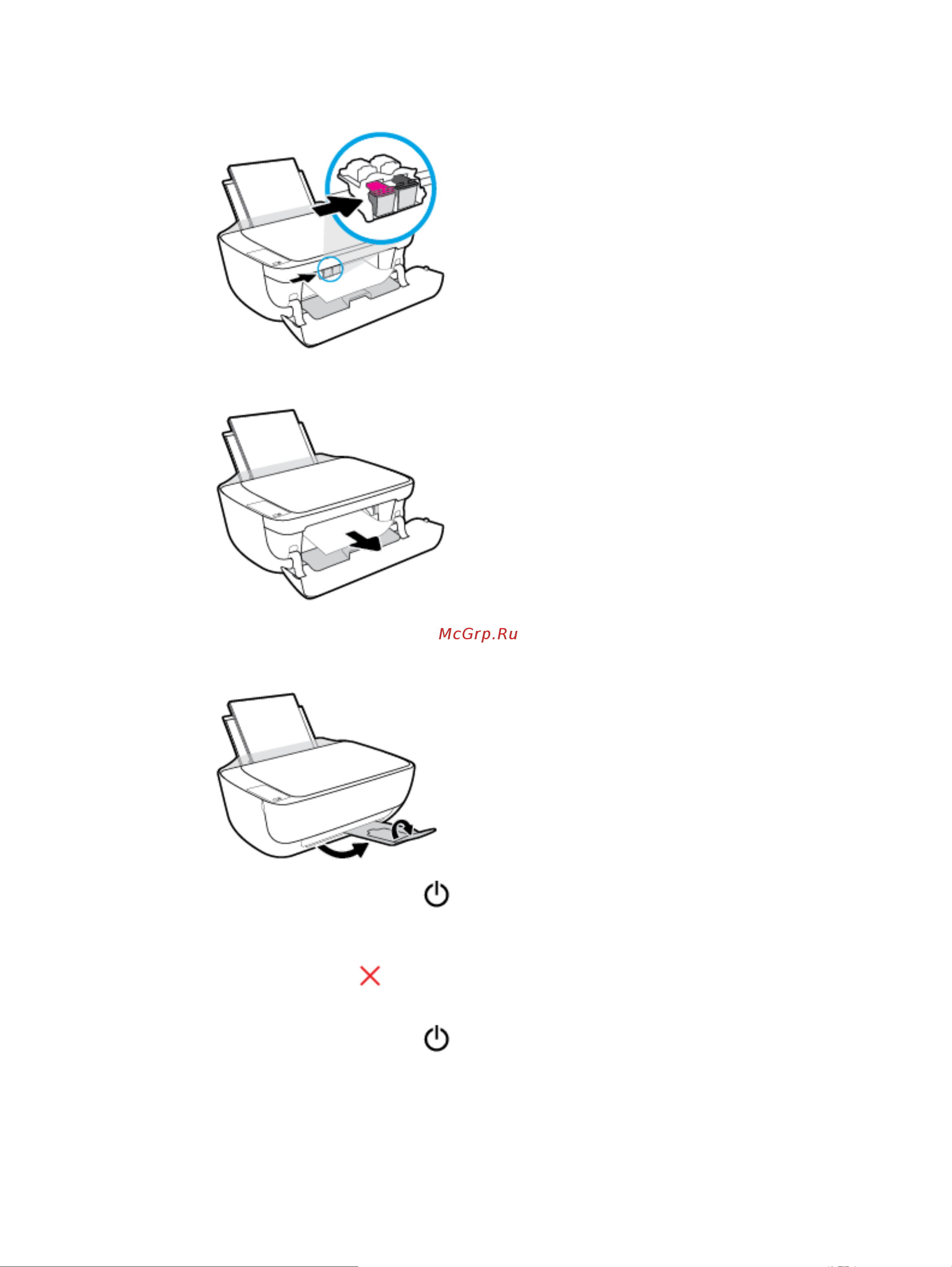 McGrp.Ru